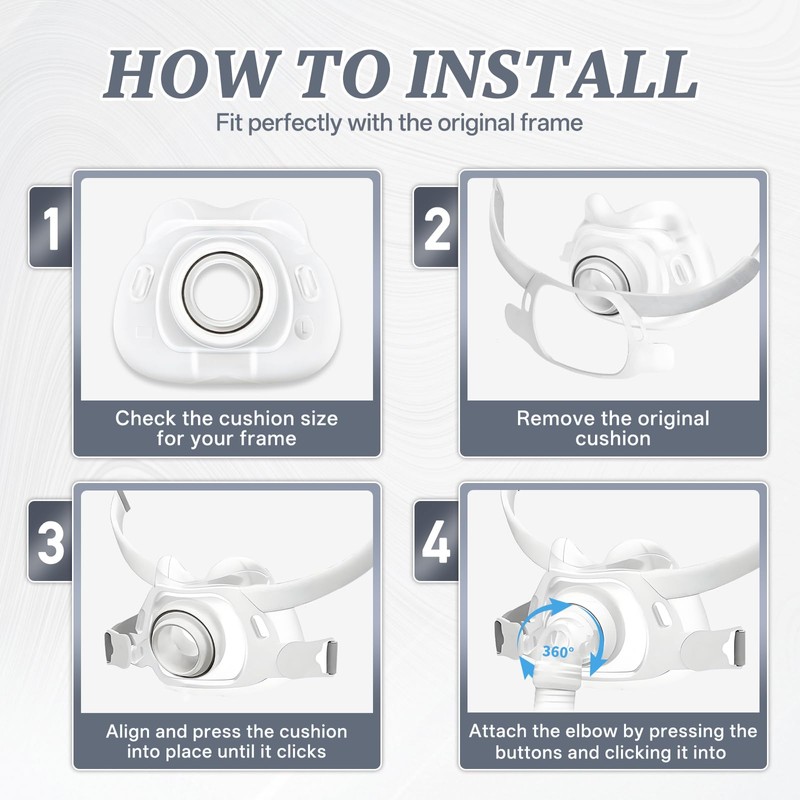 HOW TO INSTALL

Fit perfectly with the original frame

1

Check the cushion size for your frame

2

Remove the original cushion

3

Align and press the cushion into place until it clicks

4

360°

Attach the elbow by pressing the buttons and clicking it into