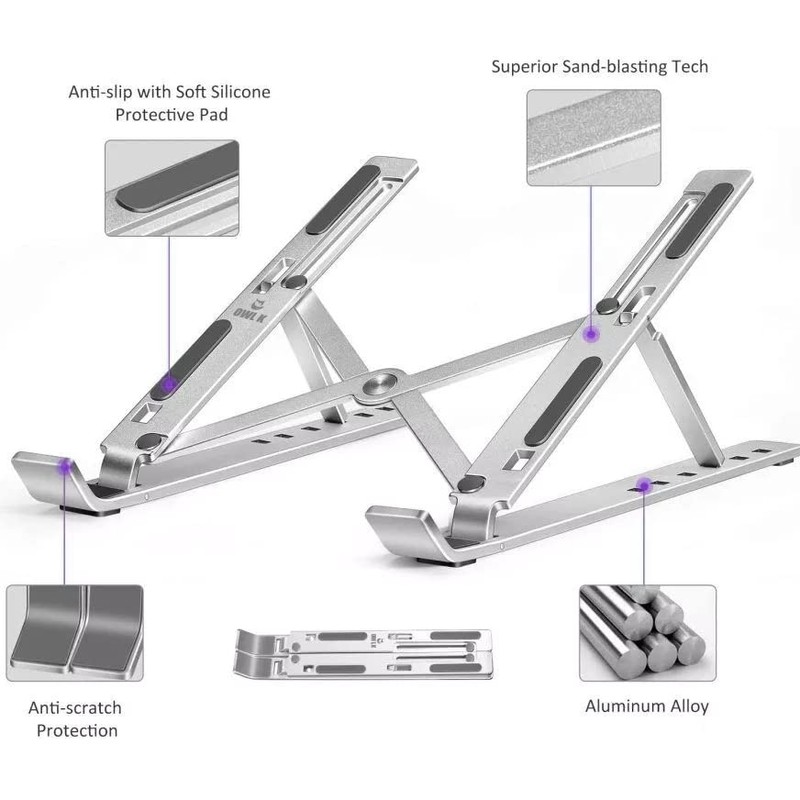 Anti-slip with Soft Silicone Protective Pad

Superior Sand-blasting Tech

OWLK

OWLK

Anti-scratch Protection

Aluminum Alloy