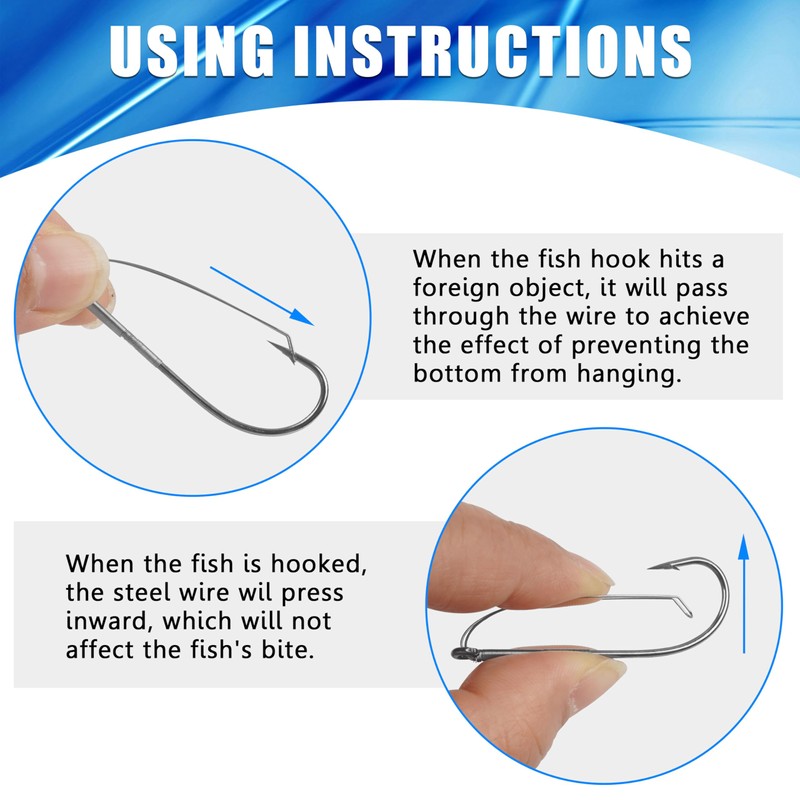 USING INSTRUCTIONS

When the fish hook hits a foreign object, it will pass through the wire to achieve the effect of preventing the bottom from hanging.

When the fish is hooked, the steel wire wil press inward, which will not affect the fish's bite.