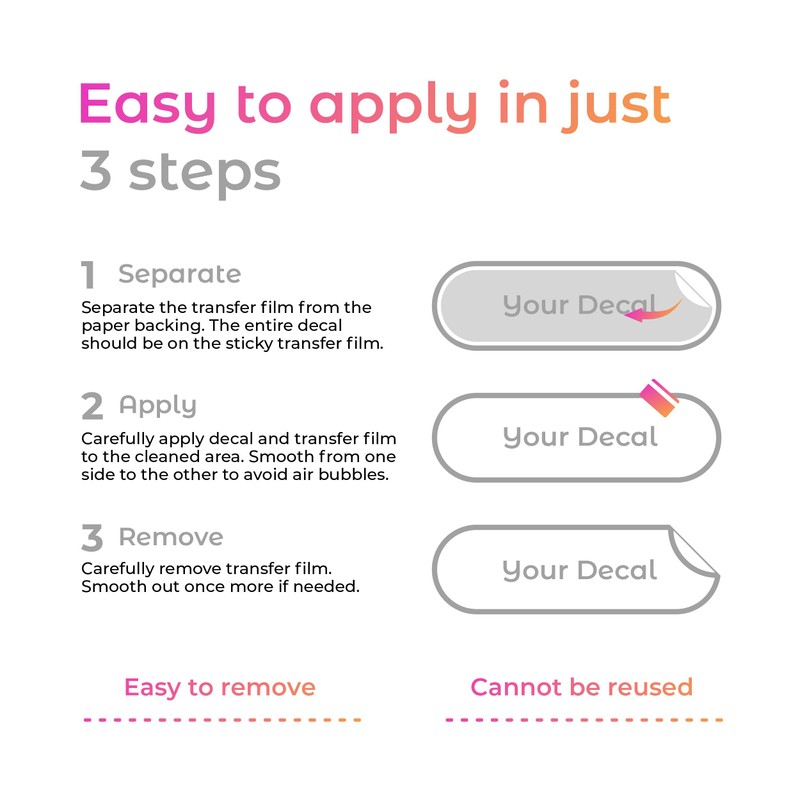 Easy to apply in just 3 steps

1 Separate
Separate the transfer film from the paper backing. The entire decal should be on the sticky transfer film.

Your Decal

2 Apply
Carefully apply decal and transfer film to the cleaned area. Smooth from one side to the other to avoid air bubbles.

Your Decal

3 Remove
Carefully remove transfer film. Smooth out once more if needed.

Your Decal

Easy to remove

Cannot be reused