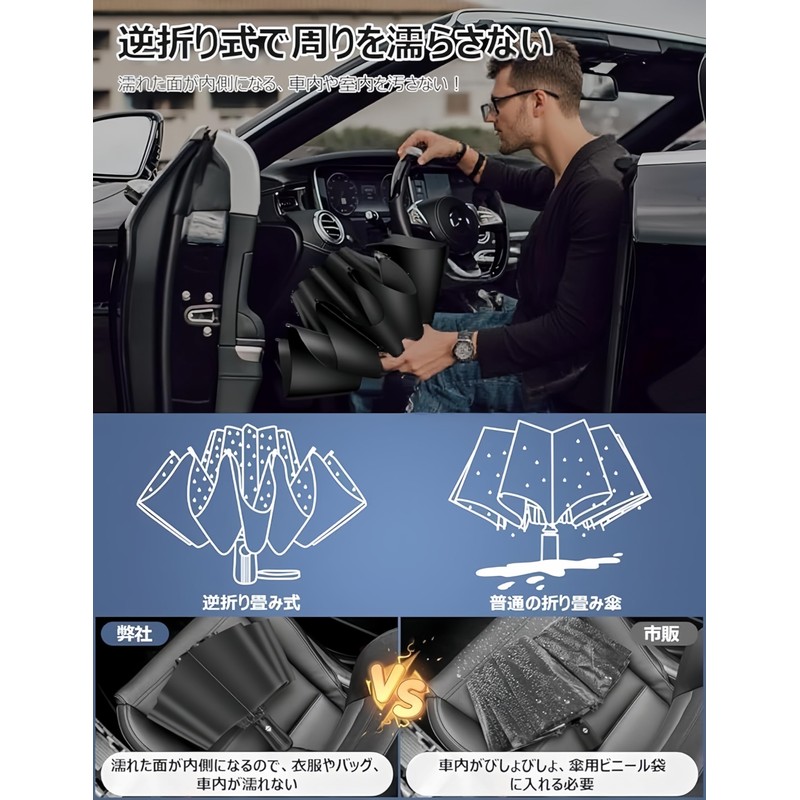 逆折り式で周りを濡らさない

濡れた面が内側になる、車内や室内を汚さない！

逆折り畳み式

普通の折り畳み傘

弊社

VS

市販

濡れた面が内側になるので、衣服やバッグ、車内が濡れない

車内がびしょびしょ、傘用ビニール袋に入れる必要