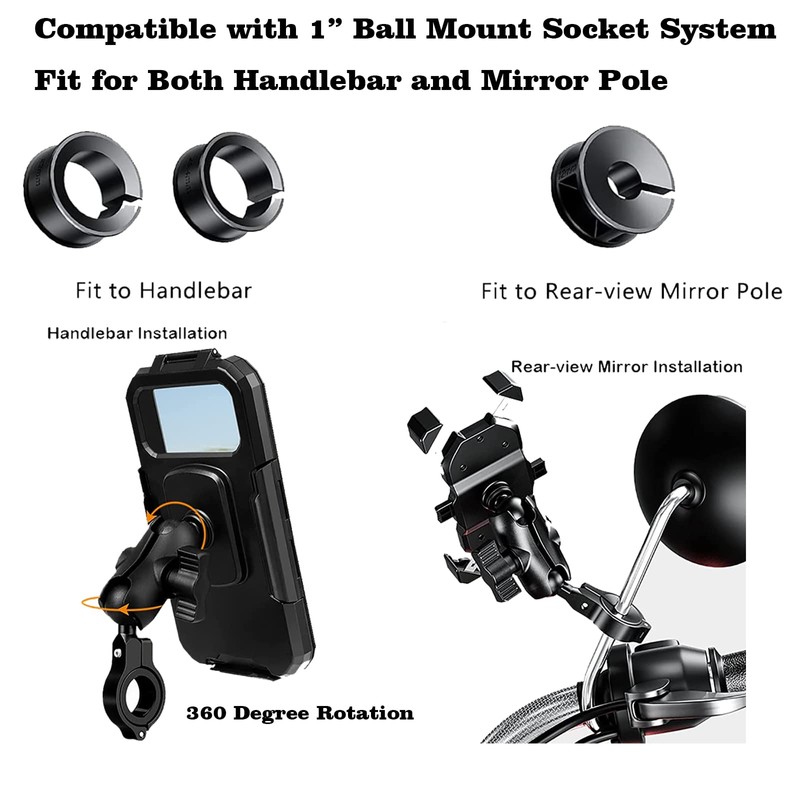 Compatible with 1” Ball Mount Socket System

Fit for Both Handlebar and Mirror Pole

Fit to Handlebar

Fit to Rear-view Mirror Pole

Handlebar Installation

Rear-view Mirror Installation

360 Degree Rotation