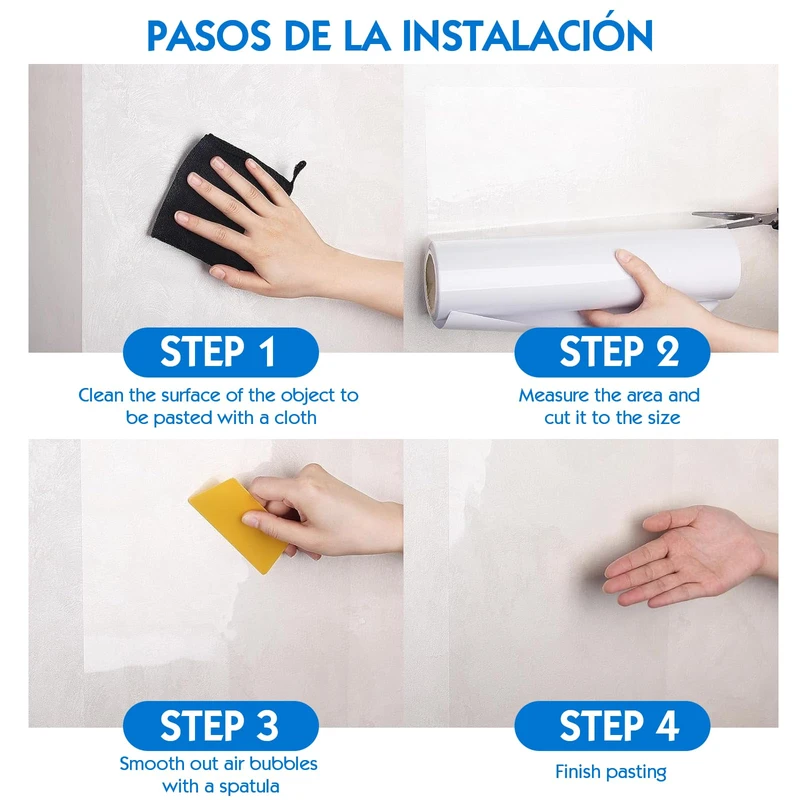 PASOS DE LA INSTALACIÓN

STEP 1

Clean the surface of the object to be pasted with a cloth

STEP 2

Measure the area and cut it to the size

STEP 3

Smooth out air bubbles with a spatula

STEP 4

Finish pasting