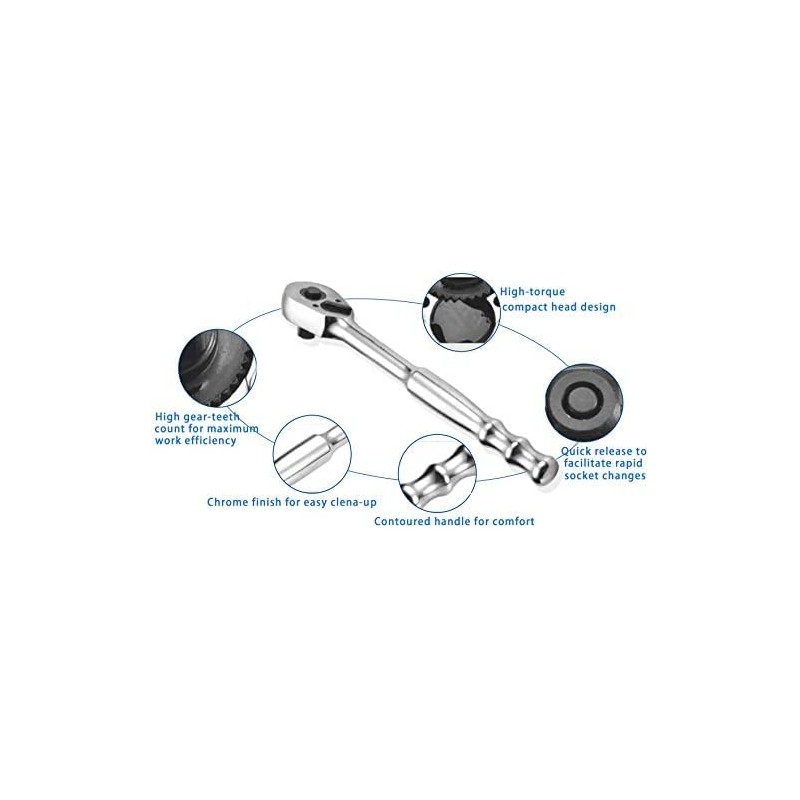 High-torque compact head design

High gear-teeth count for maximum work efficiency

Quick release to facilitate rapid socket changes

Chrome finish for easy clena-up

Contoured handle for comfort