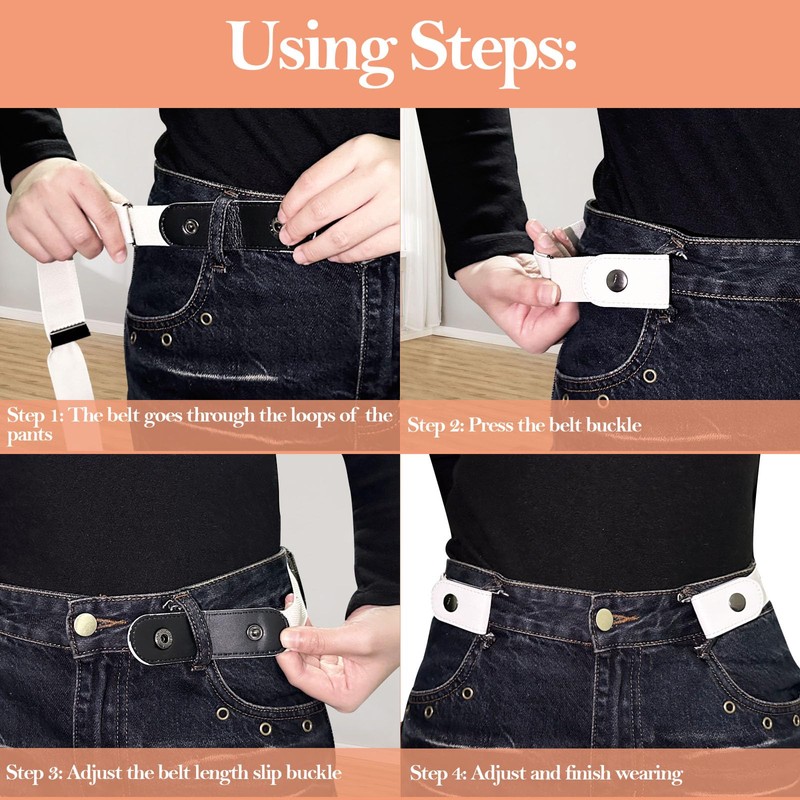 Using Steps:

Step 1: The belt goes through the loops of the pants

Step 2: Press the belt buckle

Step 3: Adjust the belt length slip buckle

Step 4: Adjust and finish wearing