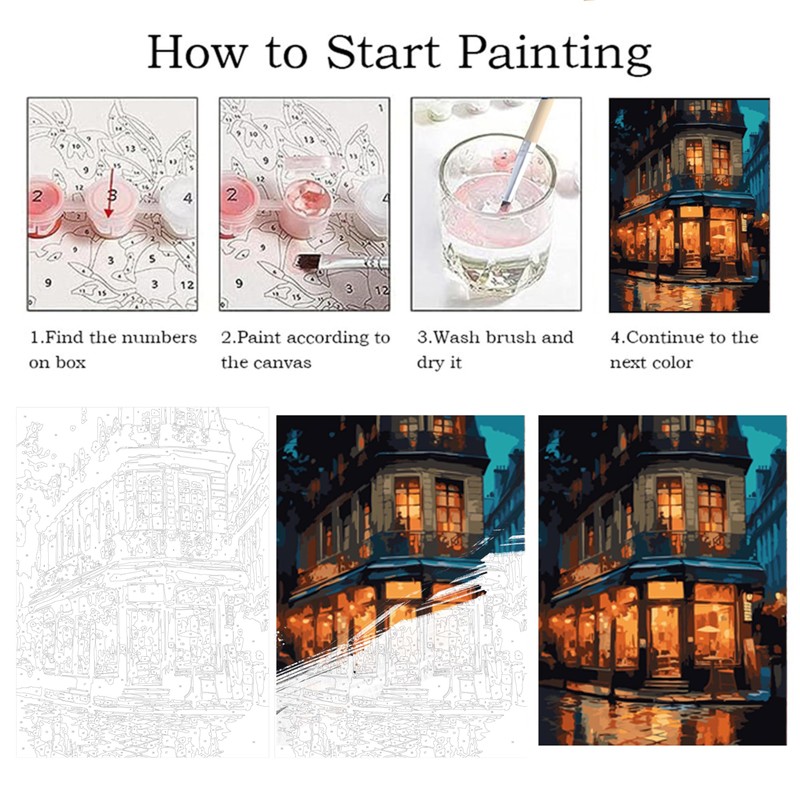 How to Start Painting

1.Find the numbers on box

2.Paint according to the canvas

3.Wash brush and dry it

4.Continue to the next color