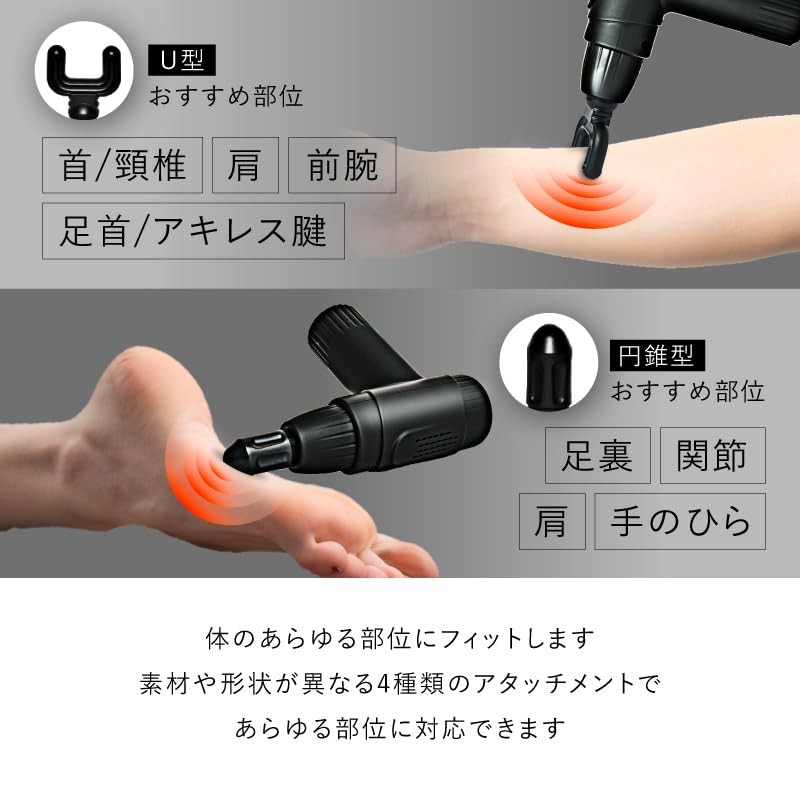 U型
おすすめ部位

首/頸椎
肩
前腕
足首/アキレス腱

円錐型
おすすめ部位

足裏
関節
肩
手のひら

体のあらゆる部位にフィットします
素材や形状が異なる4種類のアタッチメントで
あらゆる部位に対応できます