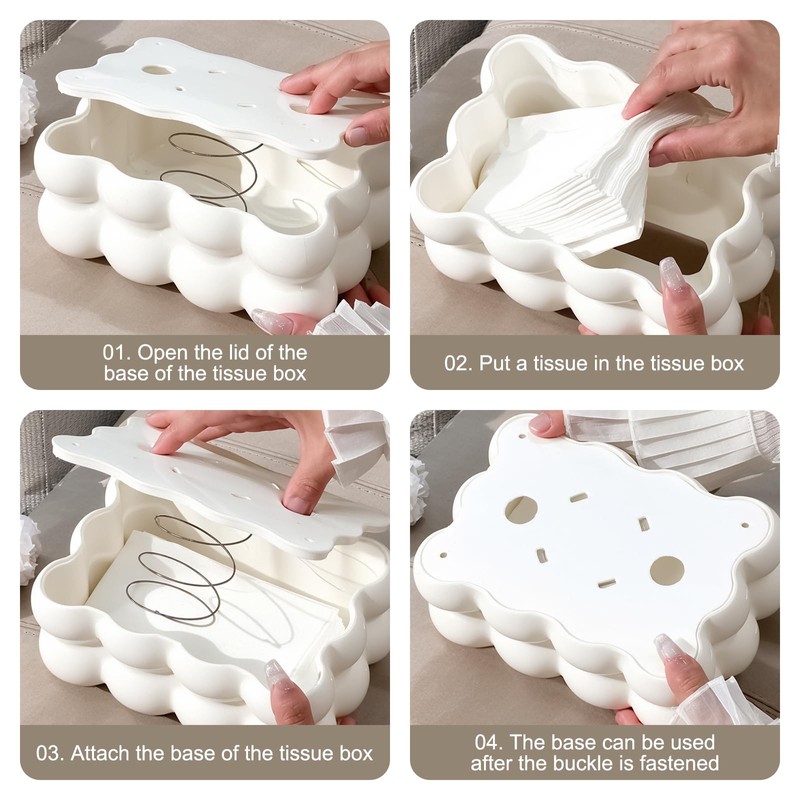 01. Open the lid of the base of the tissue box

02. Put a tissue in the tissue box

03. Attach the base of the tissue box

04. The base can be used after the buckle is fastened