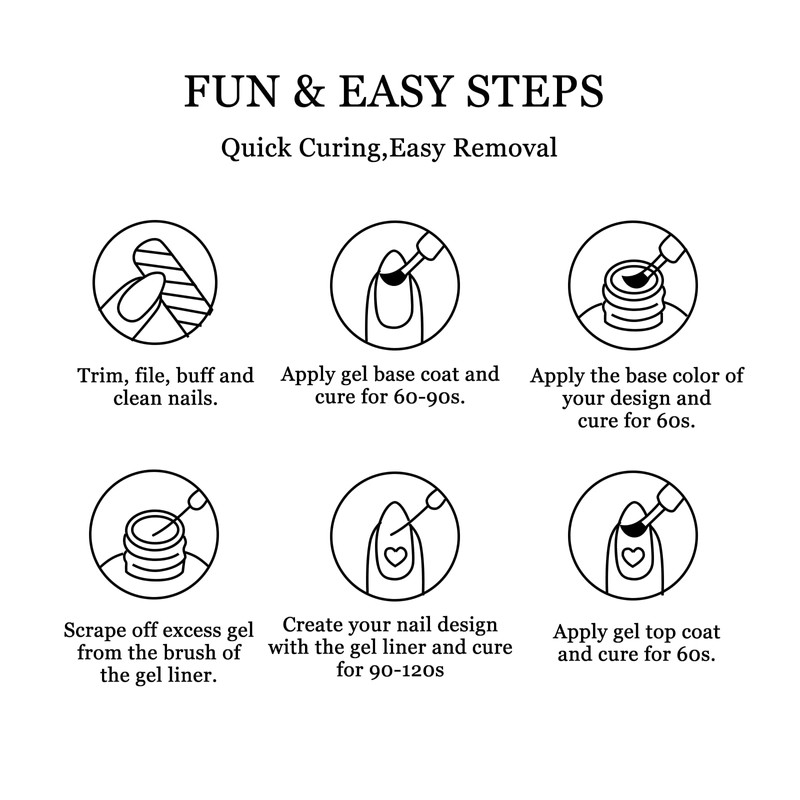 FUN & EASY STEPS

Quick Curing,Easy Removal

Trim, file, buff and clean nails.

Apply gel base coat and cure for 60-90s.

Apply the base color of your design and cure for 60s.

Scrape off excess gel from the brush of the gel liner.

Create your nail design with the gel liner and cure for 90-120s

Apply gel top coat and cure for 60s.