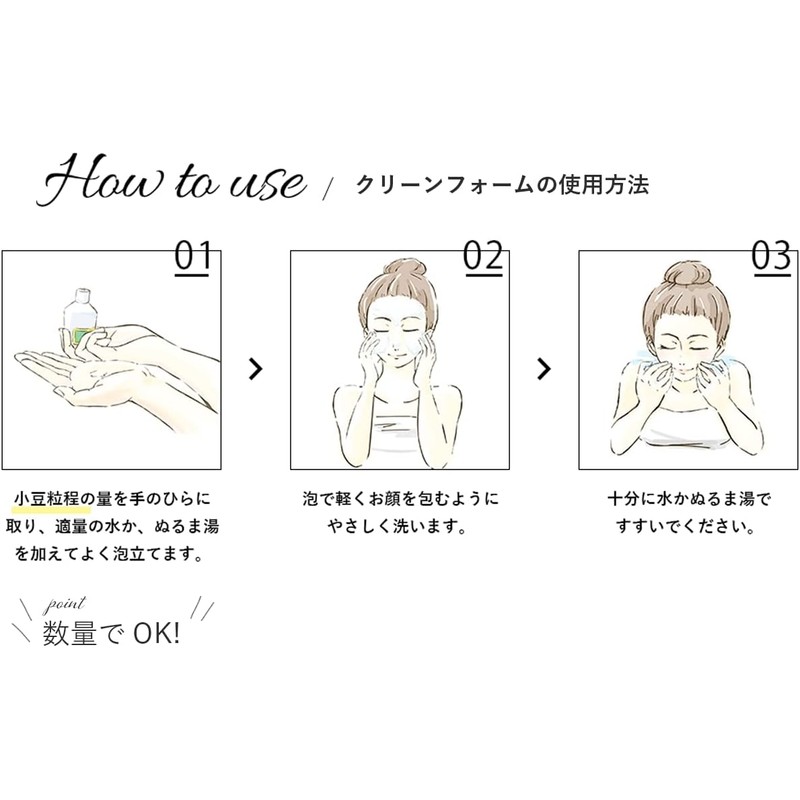 How to use / クリーンフォームの使用方法

01

小豆粒程の量を手のひらに取り、適量の水か、ぬるま湯を加えてよく泡立てます。

point
数量で OK!

02

泡で軽くお顔を包むようにやさしく洗います。

03

十分に水かぬるま湯ですすいでください。