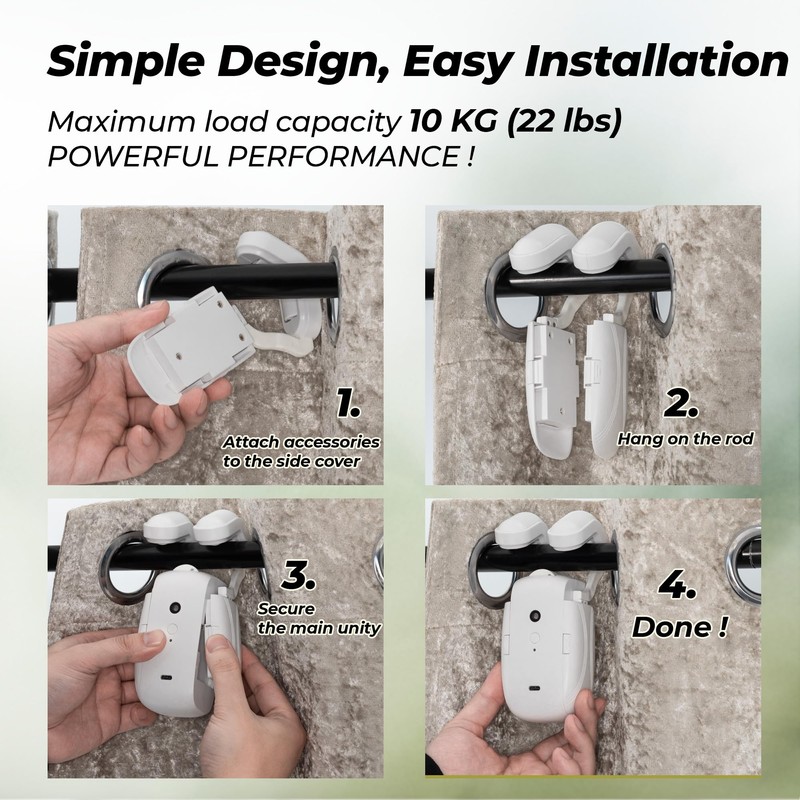 Simple Design, Easy Installation

Maximum load capacity 10 KG (22 lbs)
POWERFUL PERFORMANCE !

1.
Attach accessories to the side cover

2.
Hang on the rod

3.
Secure the main unity

4.
Done !