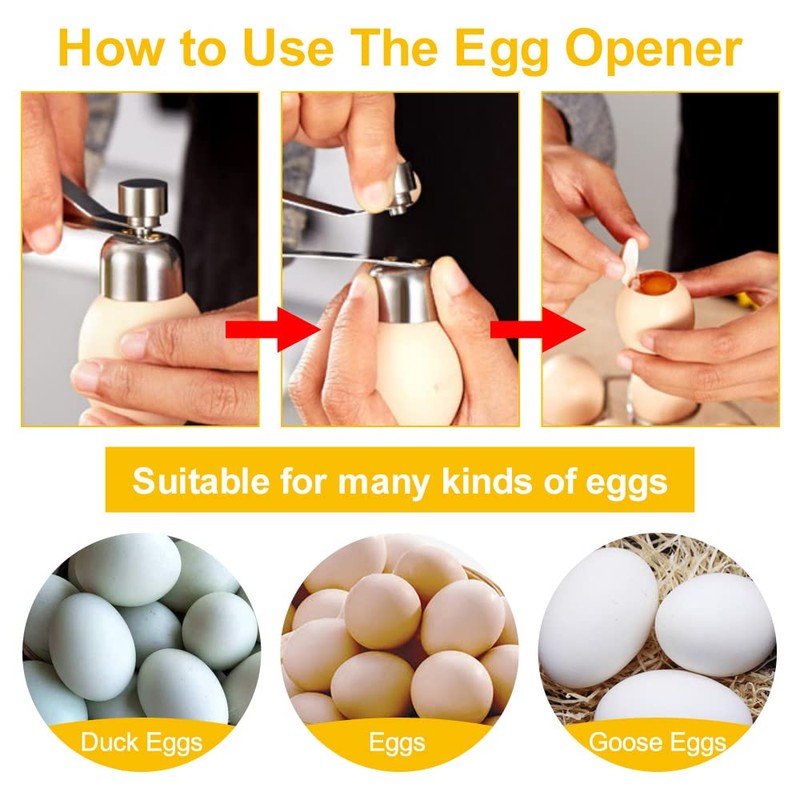 How to Use The Egg Opener

Suitable for many kinds of eggs

Duck Eggs

Eggs

Goose Eggs