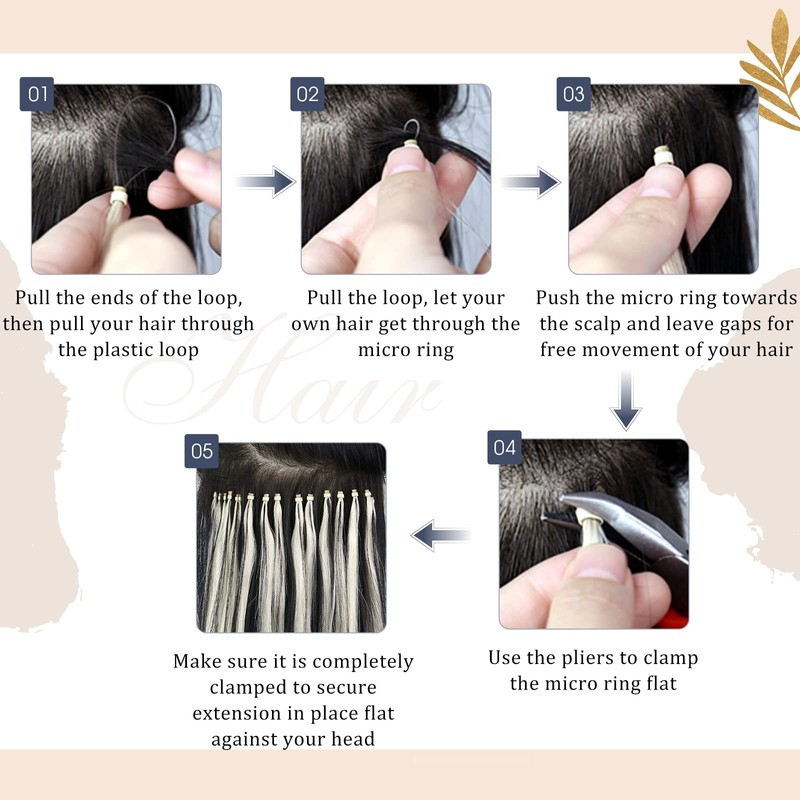 01

Pull the ends of the loop, then pull your hair through the plastic loop

02

Pull the loop, let your own hair get through the micro ring

03

Push the micro ring towards the scalp and leave gaps for free movement of your hair

Hair

04

Use the pliers to clamp the micro ring flat

05

Make sure it is completely clamped to secure extension in place flat against your head