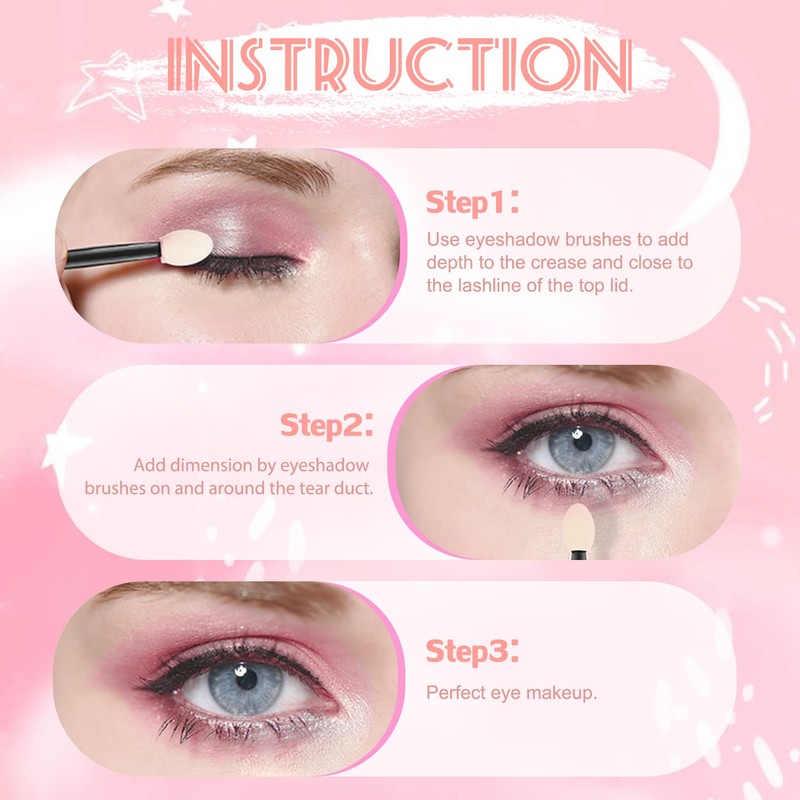 INSTRUCTION

Step1:
Use eyeshadow brushes to add depth to the crease and close to the lashline of the top lid.

Step2:
Add dimension by eyeshadow brushes on and around the tear duct.

Step3:
Perfect eye makeup.