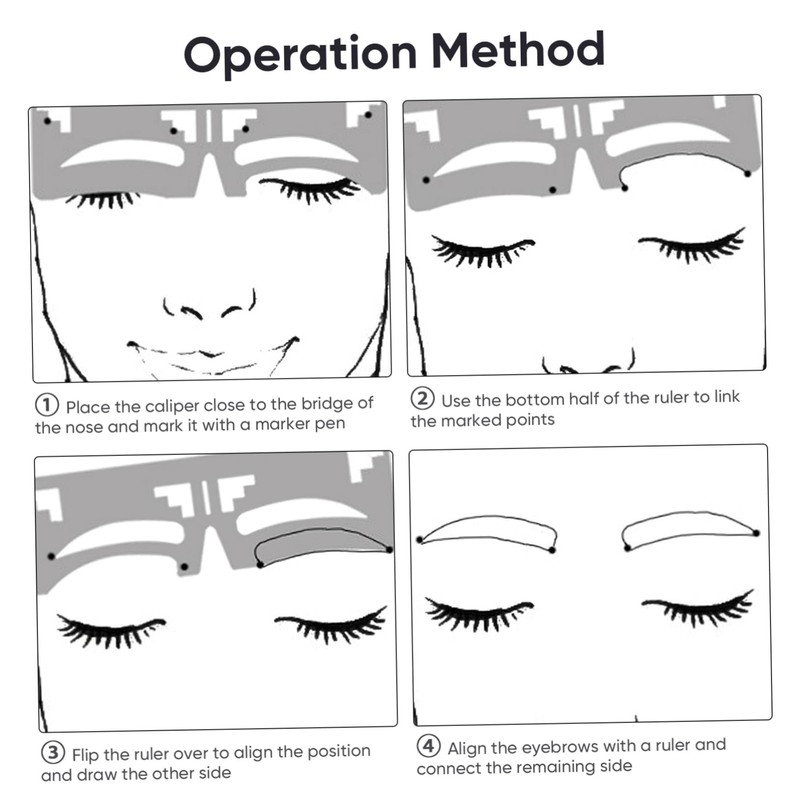 Operation Method

① Place the caliper close to the bridge of the nose and mark it with a marker pen

② Use the bottom half of the ruler to link the marked points

③ Flip the ruler over to align the position and draw the other side

④ Align the eyebrows with a ruler and connect the remaining side