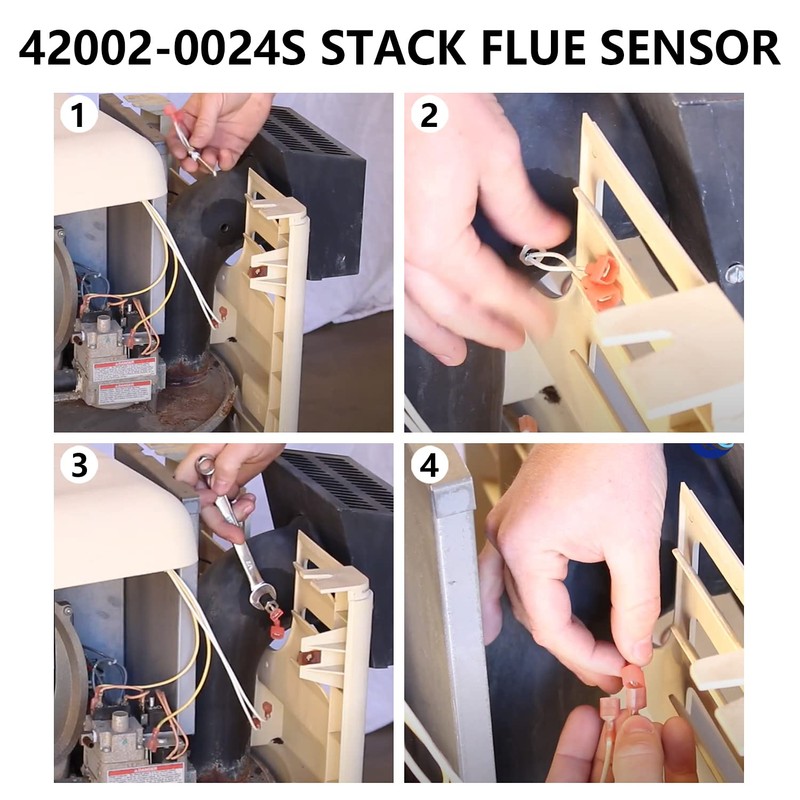 42002-0024S STACK FLUE SENSOR

1

2

3

4