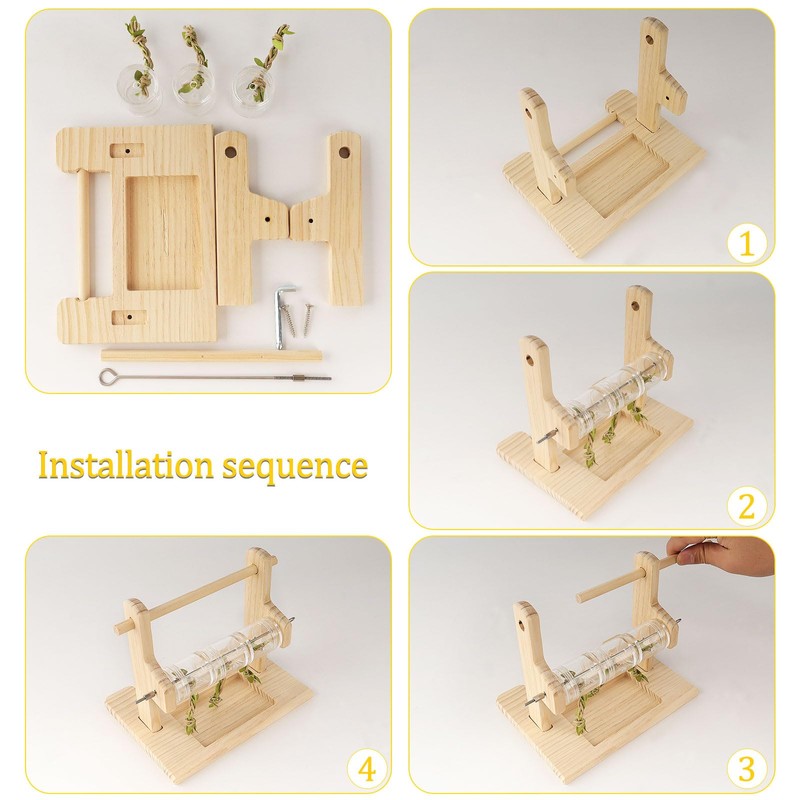 1

Installation sequence

2

4

3