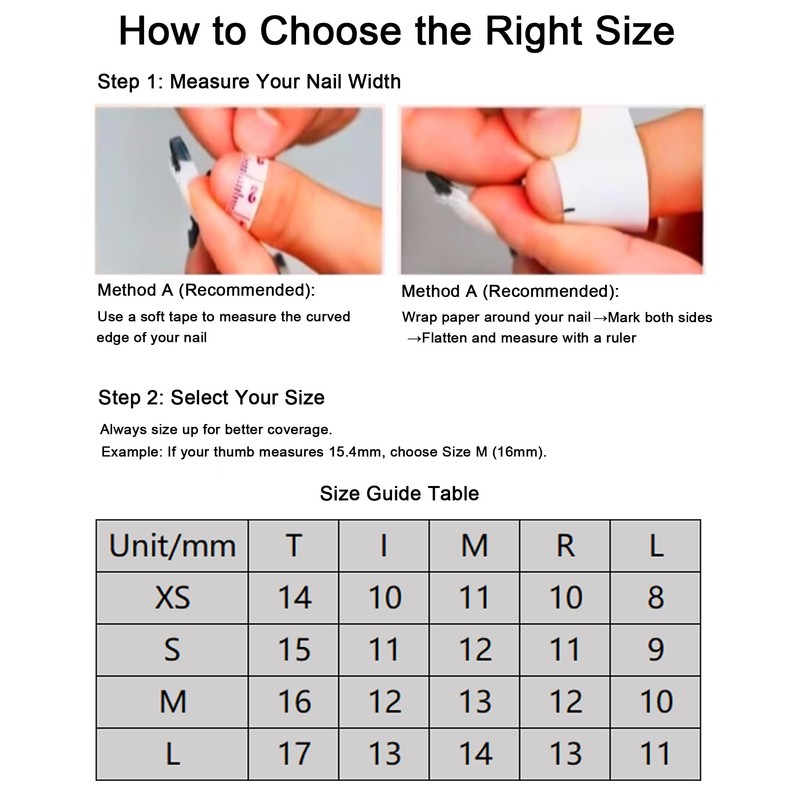 How to Choose the Right Size

Step 1: Measure Your Nail Width

Method A (Recommended):
Use a soft tape to measure the curved edge of your nail

Method A (Recommended):
Wrap paper around your nail→Mark both sides →Flatten and measure with a ruler

Step 2: Select Your Size
Always size up for better coverage.
Example: If your thumb measures 15.4mm, choose Size M (16mm).

Size Guide Table

| Unit/mm | T | I | M | R | L |
|---|---|---|---|---|---|
| XS | 14 | 10 | 11 | 10 | 8 |
| S | 15 | 11 | 12 | 11 | 9 |
| M | 16 | 12 | 13 | 12 | 10 |
| L | 17 | 13 | 14 | 13 | 11 |