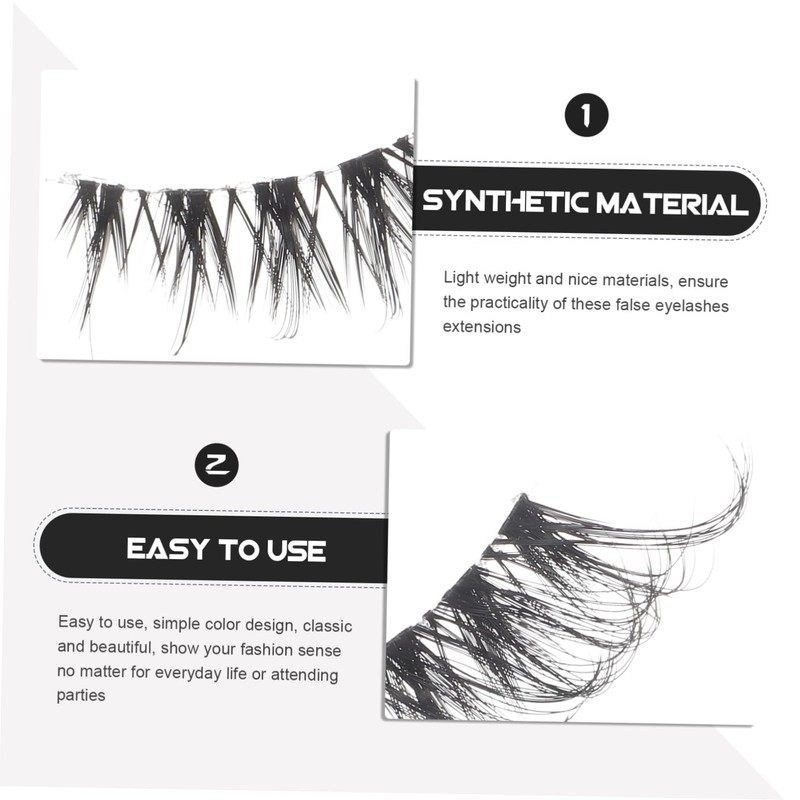 1

SYNTHETIC MATERIAL

Light weight and nice materials, ensure the practicality of these false eyelashes extensions

2

EASY TO USE

Easy to use, simple color design, classic and beautiful, show your fashion sense no matter for everyday life or attending parties