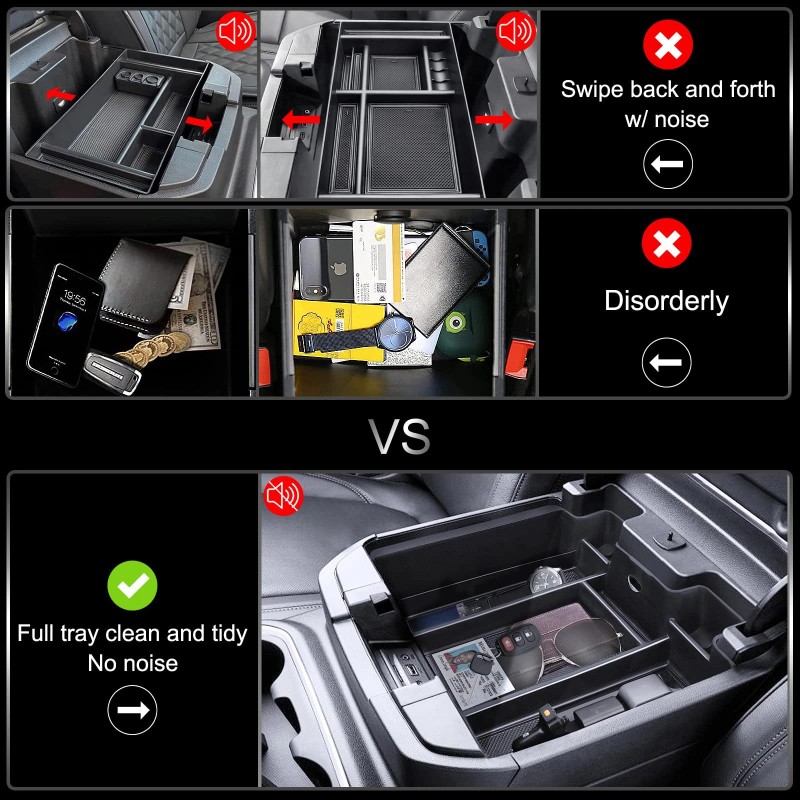 Swipe back and forth w/ noise

19:56

Disorderly

VS

Full tray clean and tidy
No noise