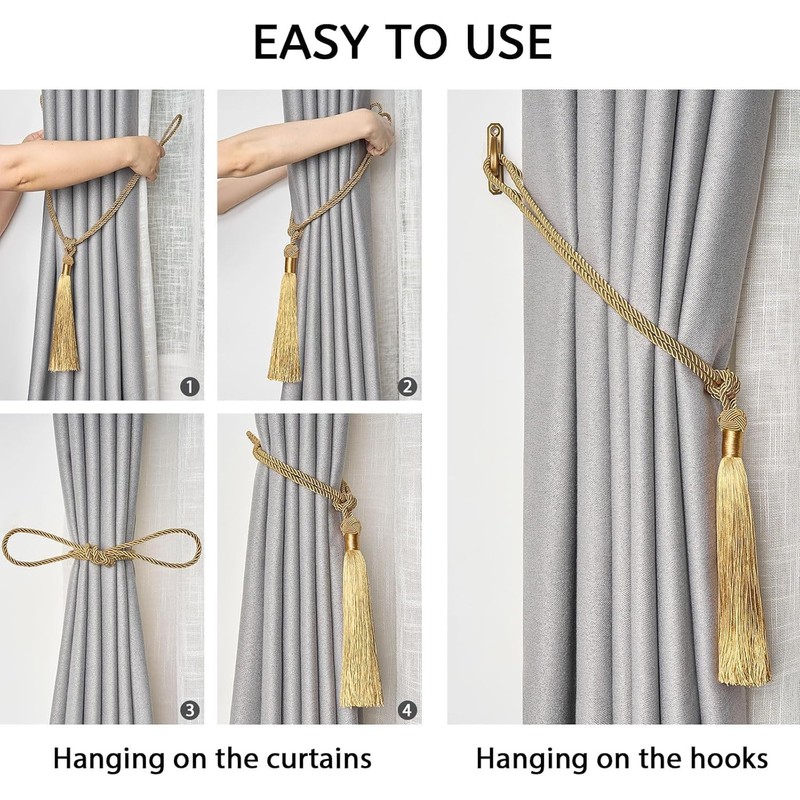 EASY TO USE

1

2

3

4

Hanging on the curtains

Hanging on the hooks