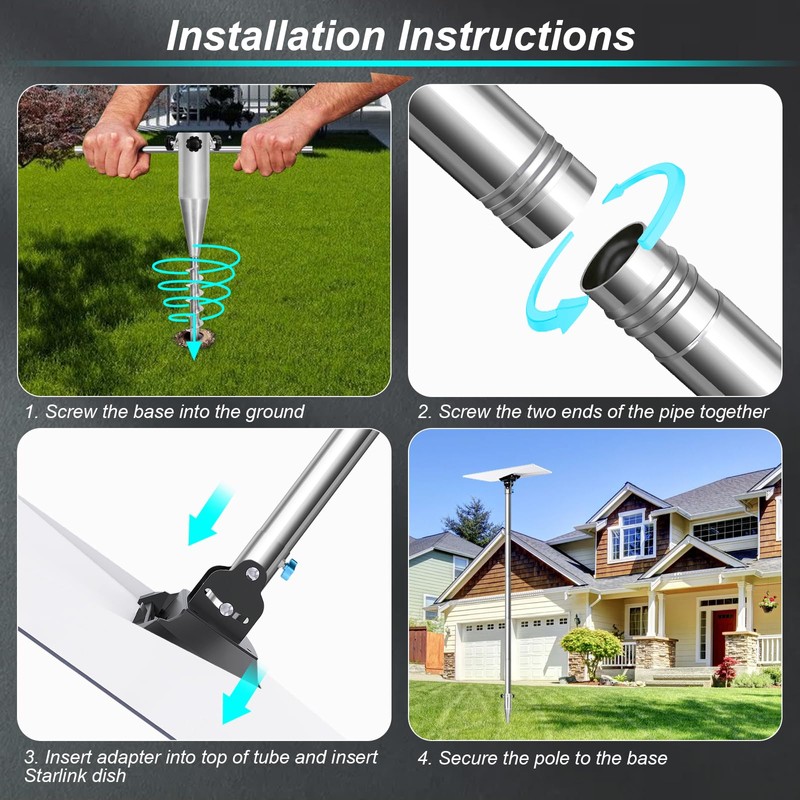 Installation Instructions

1. Screw the base into the ground

2. Screw the two ends of the pipe together

3. Insert adapter into top of tube and insert Starlink dish

4. Secure the pole to the base