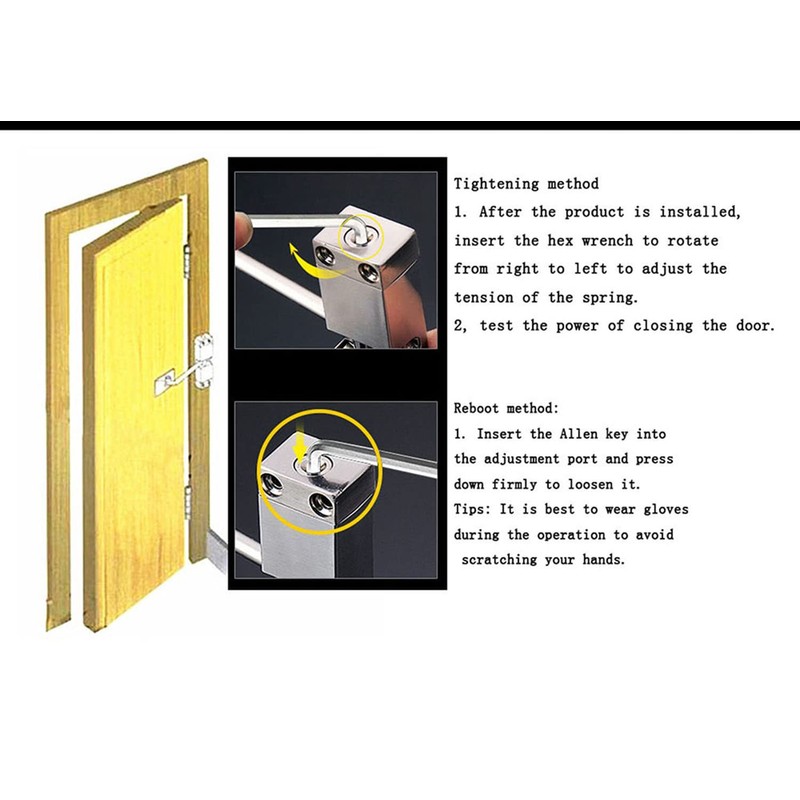 Tightening method
1. After the product is installed, insert the hex wrench to rotate from right to left to adjust the tension of the spring.
2, test the power of closing the door.

Reboot method:
1. Insert the Allen key into the adjustment port and press down firmly to loosen it.
Tips: It is best to wear gloves during the operation to avoid scratching your hands.