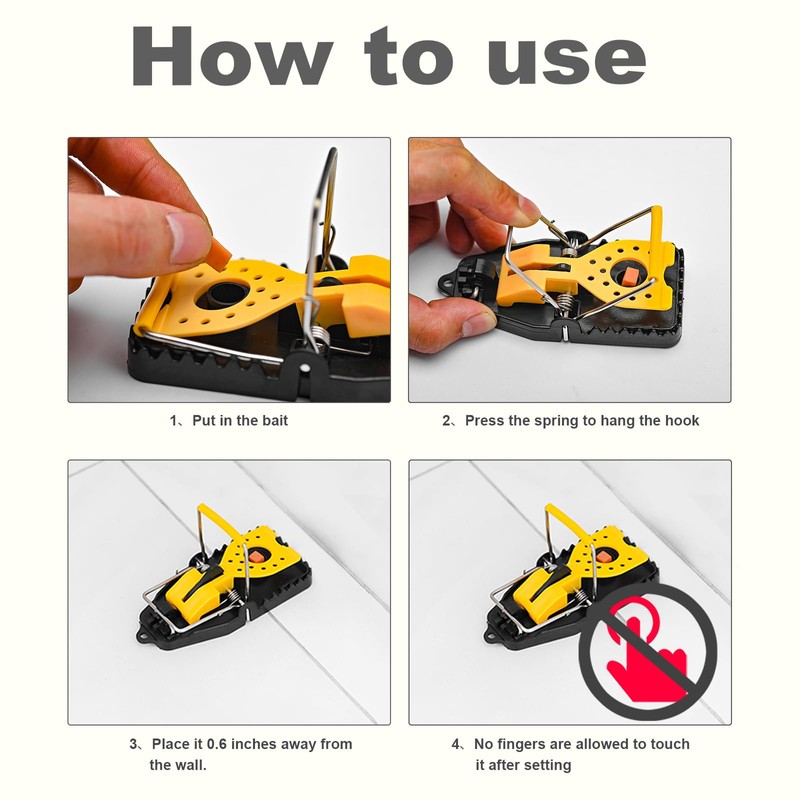 How to use

1、Put in the bait

2、Press the spring to hang the hook

3、Place it 0.6 inches away from the wall.

4、No fingers are allowed to touch it after setting