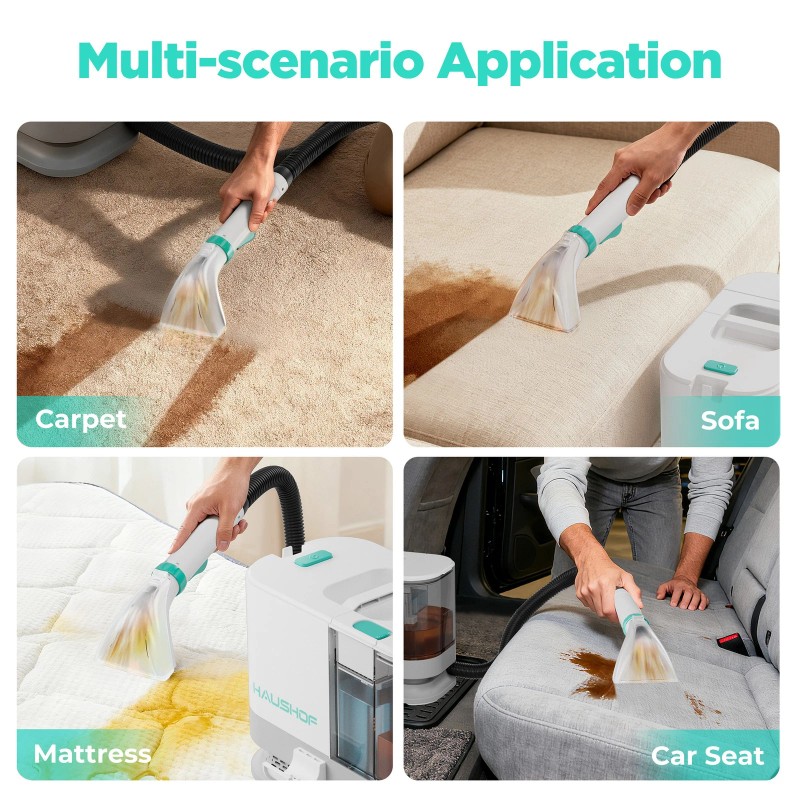 Multi-scenario Application

Carpet

Sofa

HAUSHOF

Mattress

Car Seat