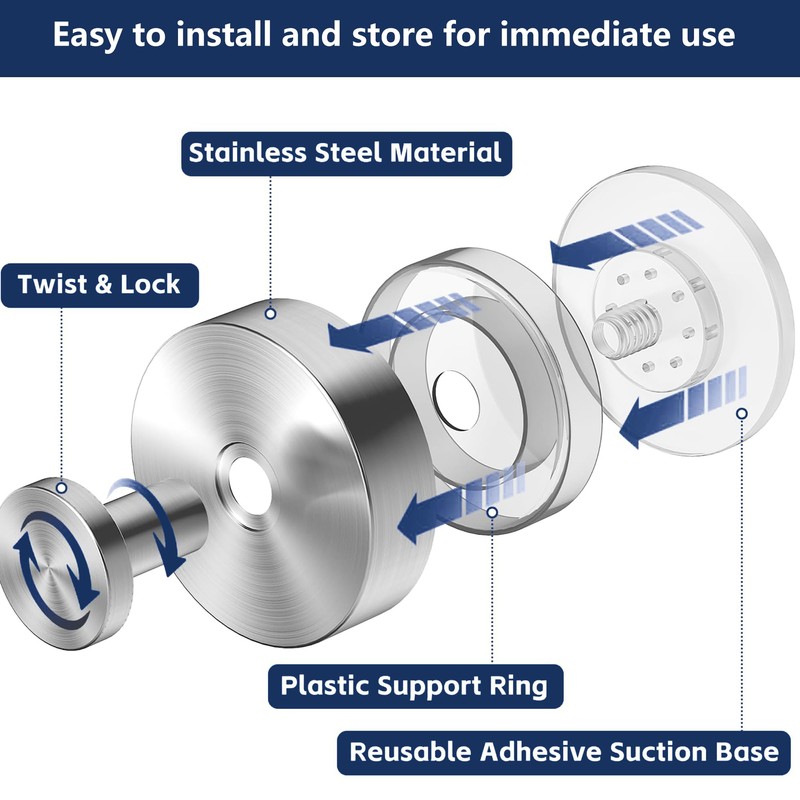 Easy to install and store for immediate use

Stainless Steel Material

Twist & Lock

Plastic Support Ring

Reusable Adhesive Suction Base