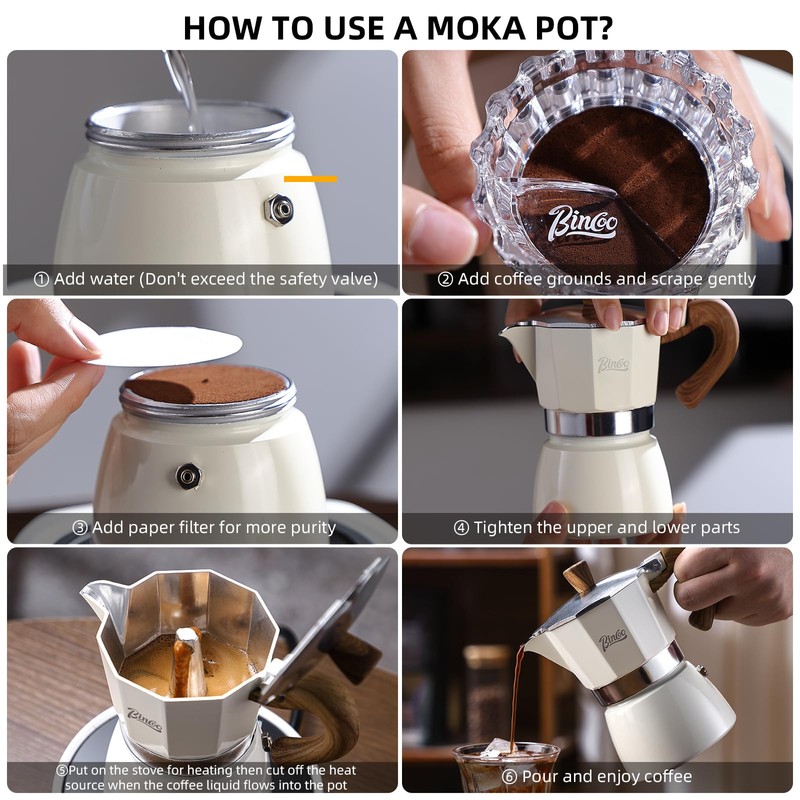 HOW TO USE A MOKA POT?

① Add water (Don't exceed the safety valve)

Bincoo

② Add coffee grounds and scrape gently

③ Add paper filter for more purity

Bincoo

④ Tighten the upper and lower parts

Bincoo

⑤Put on the stove for heating then cut off the heat source when the coffee liquid flows into the pot

Bincoo

⑥ Pour and enjoy coffee