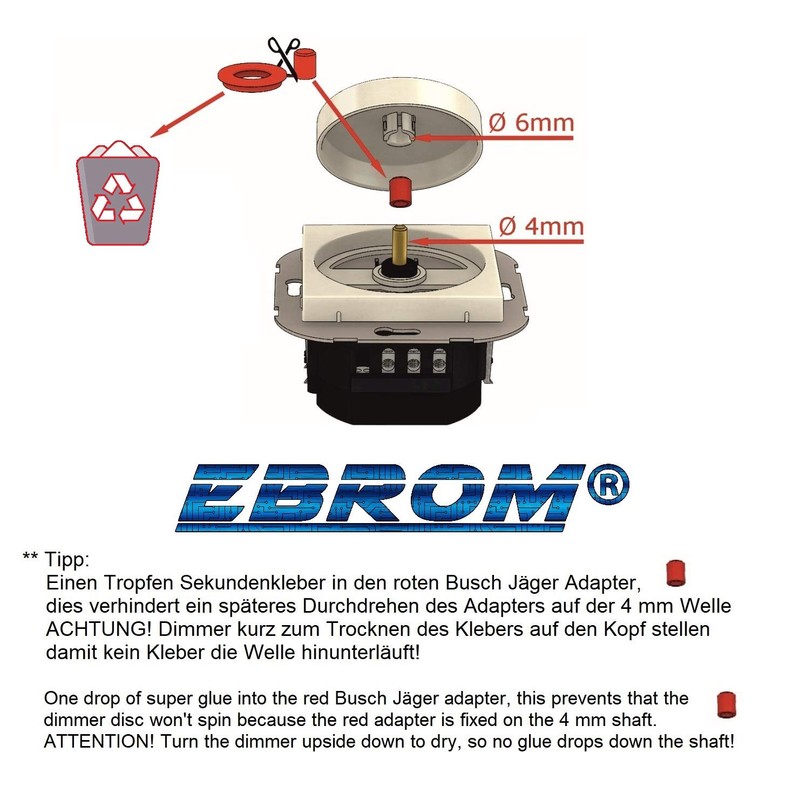 Ø 6mm

Ø 4mm

EBROM®

** Tipp:
Einen Tropfen Sekundenkleber in den roten Busch Jäger Adapter, dies verhindert ein späteres Durchdrehen des Adapters auf der 4 mm Welle ACHTUNG! Dimmer kurz zum Trocknen des Klebers auf den Kopf stellen damit kein Kleber die Welle hinunterläuft!

One drop of super glue into the red Busch Jäger adapter, this prevents that the dimmer disc won't spin because the red adapter is fixed on the 4 mm shaft. ATTENTION! Turn the dimmer upside down to dry, so no glue drops down the shaft!