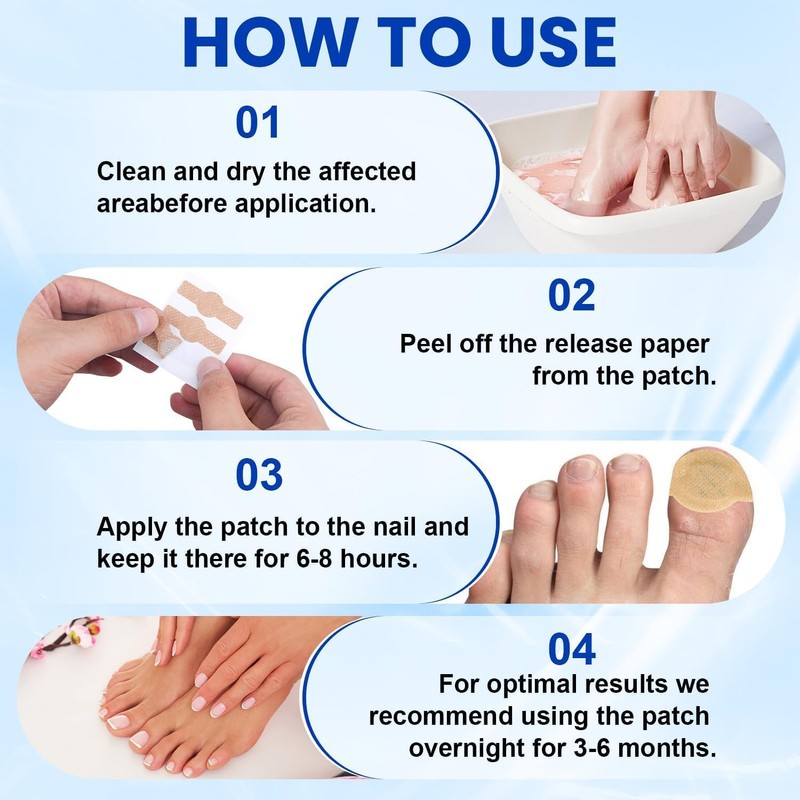 HOW TO USE

01

Clean and dry the affected areabefore application.

02

Peel off the release paper from the patch.

03

Apply the patch to the nail and keep it there for 6-8 hours.

04

For optimal results we recommend using the patch overnight for 3-6 months.