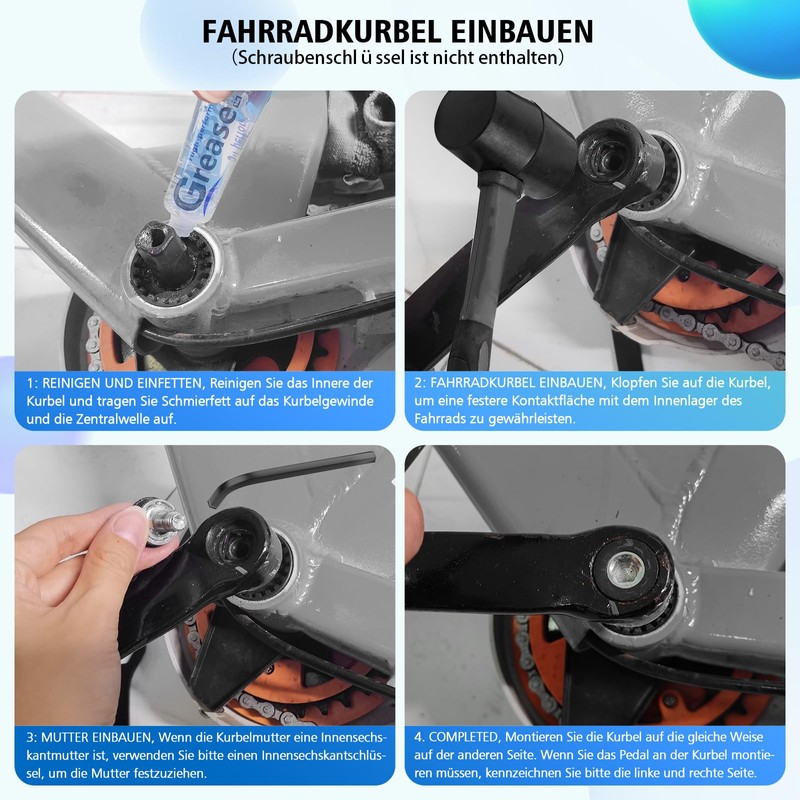 FAHRRADKURBEL EINBAUEN
(Schraubenschl ü ssel ist nicht enthalten)

Grease

1: REINIGEN UND EINFETTEN, Reinigen Sie das Innere der Kurbel und tragen Sie Schmierfett auf das Kurbelgewinde und die Zentralwelle auf.

2: FAHRRADKURBEL EINBAUEN, Klopfen Sie auf die Kurbel, um eine festere Kontaktfläche mit dem Innenlager des Fahrrads zu gewährleisten.

3: MUTTER EINBAUEN, Wenn die Kurbelmutter eine Innensechskantmutter ist, verwenden Sie bitte einen Innensechskantschlüssel, um die Mutter festzuziehen.

4. COMPLETED, Montieren Sie die Kurbel auf die gleiche Weise auf der anderen Seite. Wenn Sie das Pedal an der Kurbel montieren müssen, kennzeichnen Sie bitte die linke und rechte Seite.