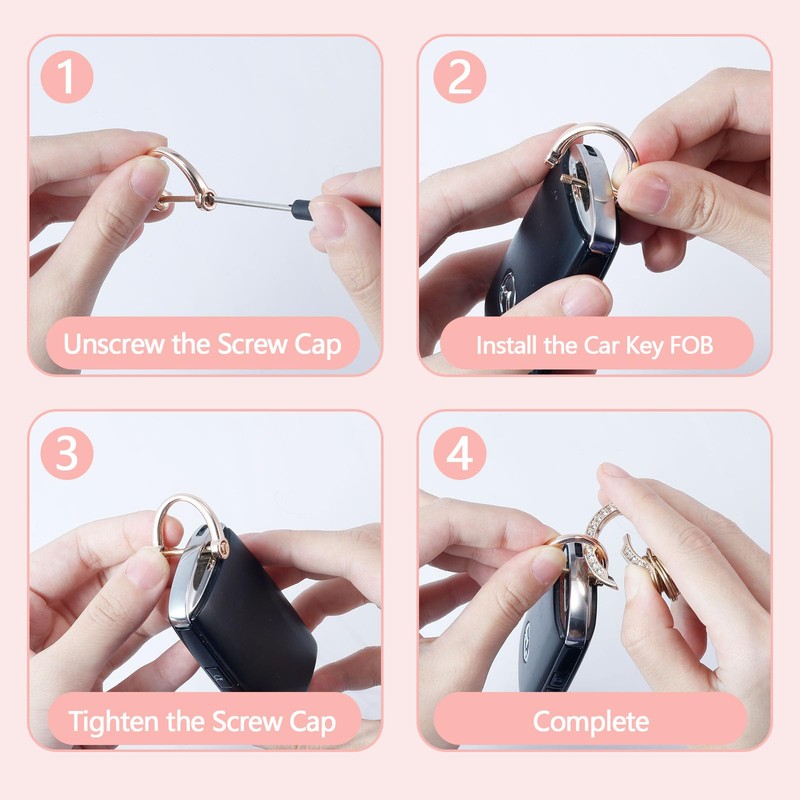 1
Unscrew the Screw Cap

2
Install the Car Key FOB

3
Tighten the Screw Cap

4
Complete