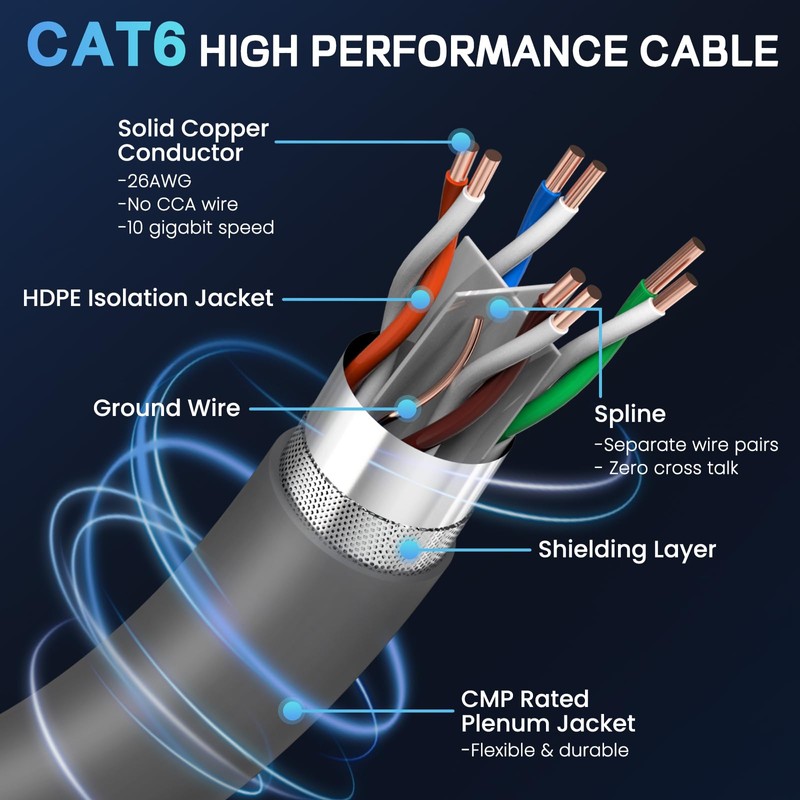 CAT6 HIGH PERFORMANCE CABLE

Solid Copper Conductor
-26AWG
-No CCA wire
-10 gigabit speed

HDPE Isolation Jacket

Ground Wire

Spline
-Separate wire pairs
- Zero cross talk

Shielding Layer

CMP Rated Plenum Jacket
-Flexible & durable