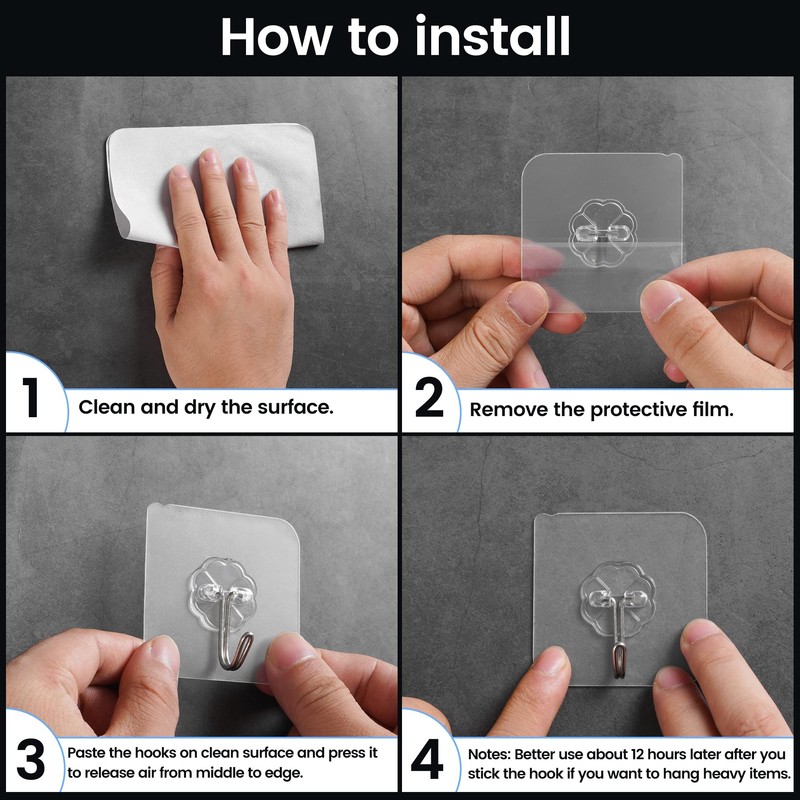 How to install

1 Clean and dry the surface.

2 Remove the protective film.

3 Paste the hooks on clean surface and press it to release air from middle to edge.

4 Notes: Better use about 12 hours later after you stick the hook if you want to hang heavy items.