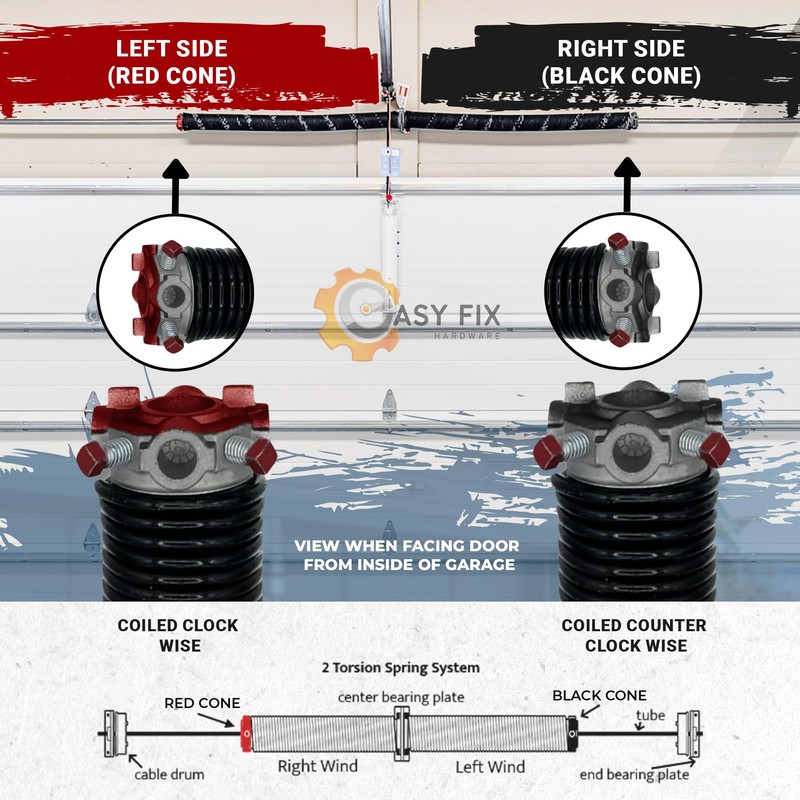 LEFT SIDE
(RED CONE)

RIGHT SIDE
(BLACK CONE)

EASY FIX
HARDWARE

VIEW WHEN FACING DOOR FROM INSIDE OF GARAGE

COILED CLOCK WISE

COILED COUNTER CLOCK WISE

2 Torsion Spring System

RED CONE

center bearing plate

BLACK CONE

tube

cable drum

Right Wind

Left Wind

end bearing plate