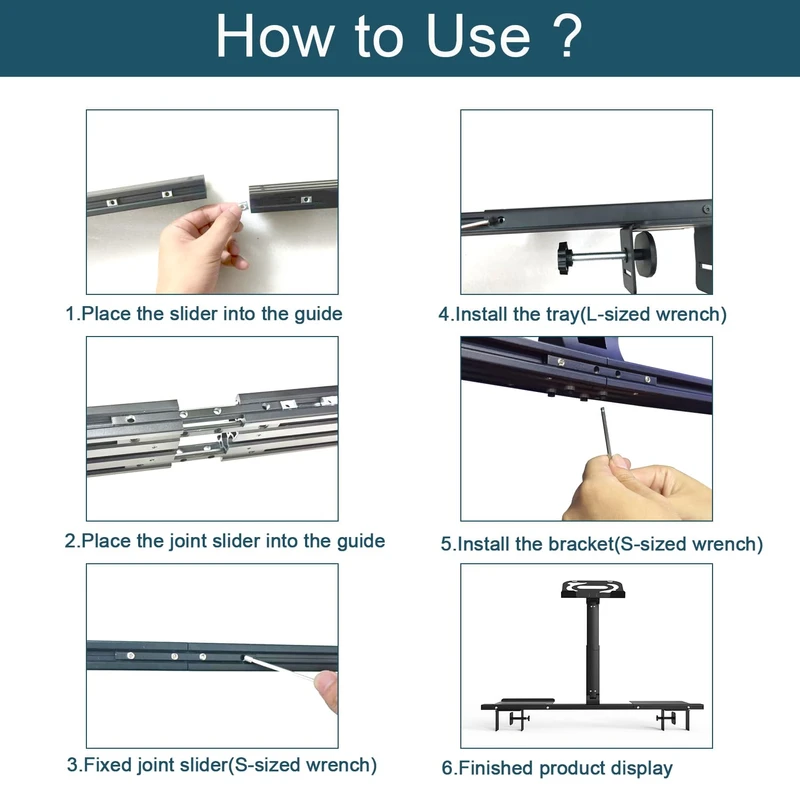 How to Use ?

1.Place the slider into the guide

2.Place the joint slider into the guide

3.Fixed joint slider(S-sized wrench)

4.Install the tray(L-sized wrench)

5.Install the bracket(S-sized wrench)

6.Finished product display