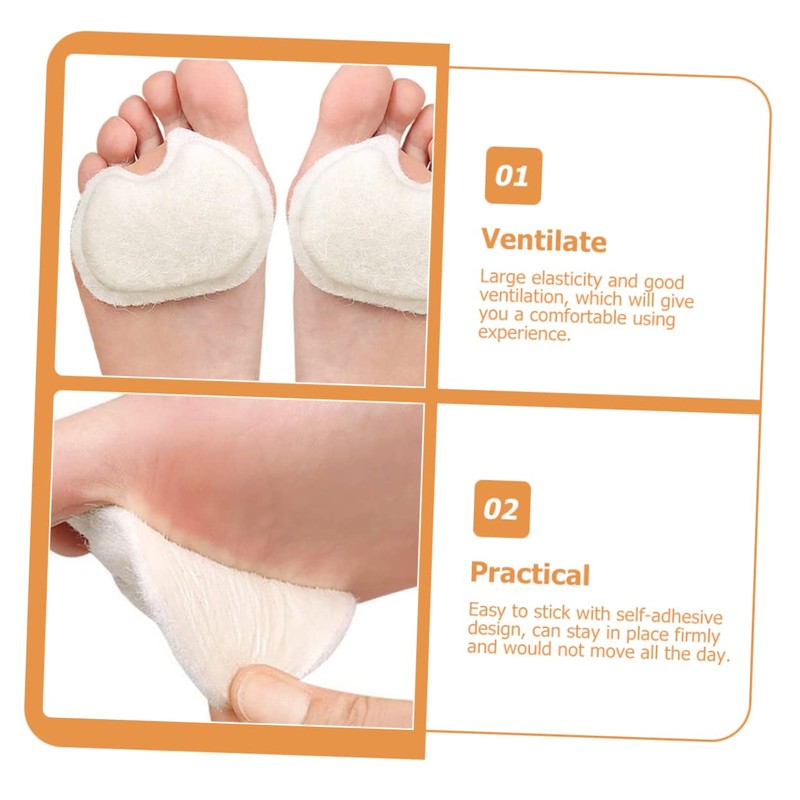 01

Ventilate

Large elasticity and good ventilation, which will give you a comfortable using experience.

02

Practical

Easy to stick with self-adhesive design, can stay in place firmly and would not move all the day.