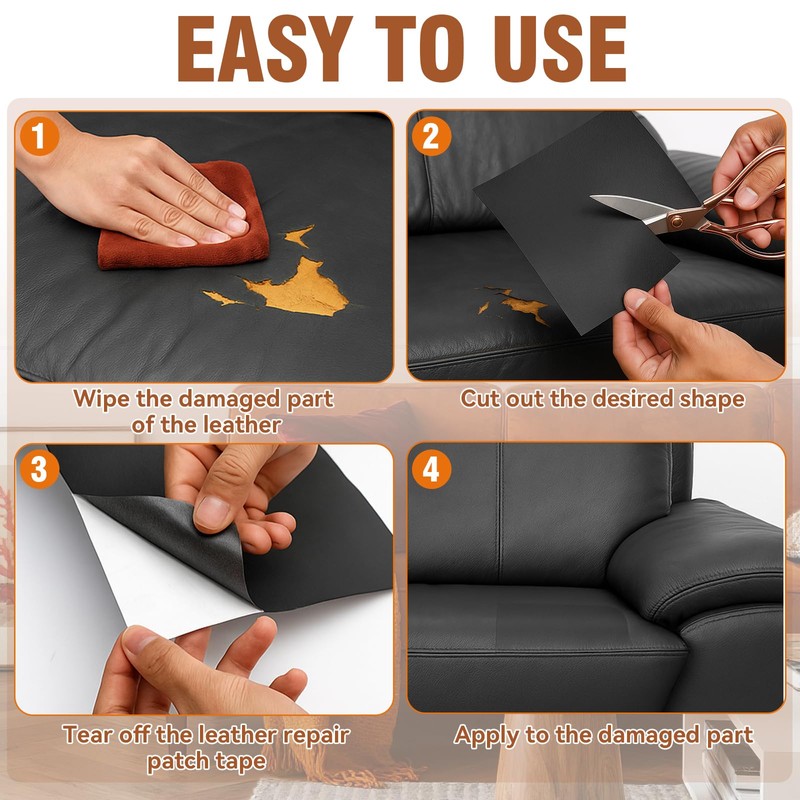 EASY TO USE

1

Wipe the damaged part of the leather

2

Cut out the desired shape

3

Tear off the leather repair patch tape

4

Apply to the damaged part