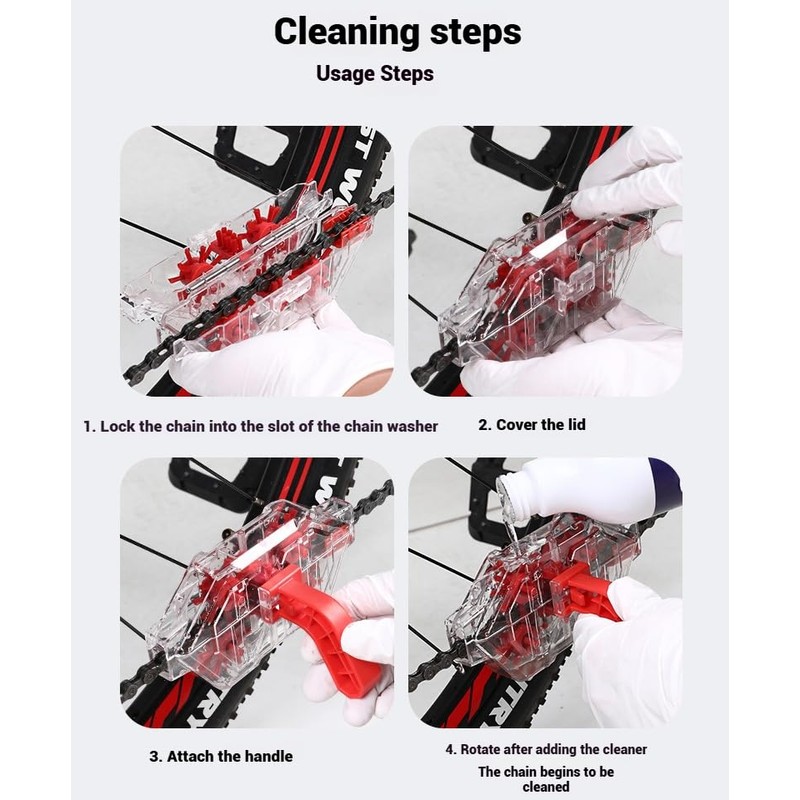 Cleaning steps

Usage Steps

1. Lock the chain into the slot of the chain washer

2. Cover the lid

3. Attach the handle

4. Rotate after adding the cleaner

The chain begins to be cleaned