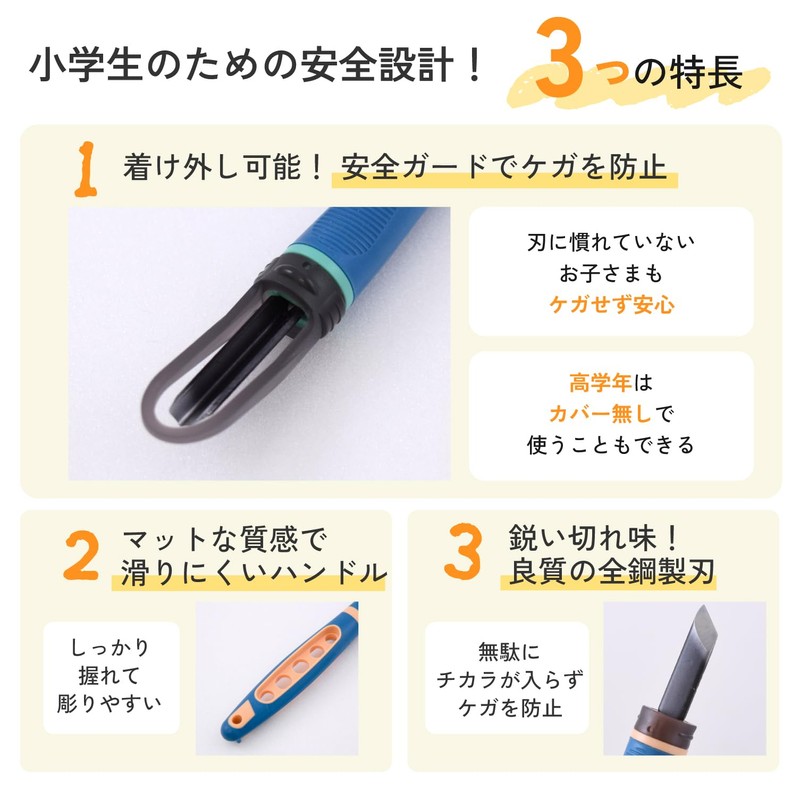 小学生のための安全設計！ 3つの特長

1 着け外し可能！ 安全ガードでケガを防止

刃に慣れていない
お子さまも
ケガせず安心

高学年は
カバー無しで
使うこともできる

2 マットな質感で
滑りにくいハンドル

しっかり
握れて
彫りやすい

3 鋭い切れ味！
良質の全鋼製刃

無駄に
チカラが入らず
ケガを防止