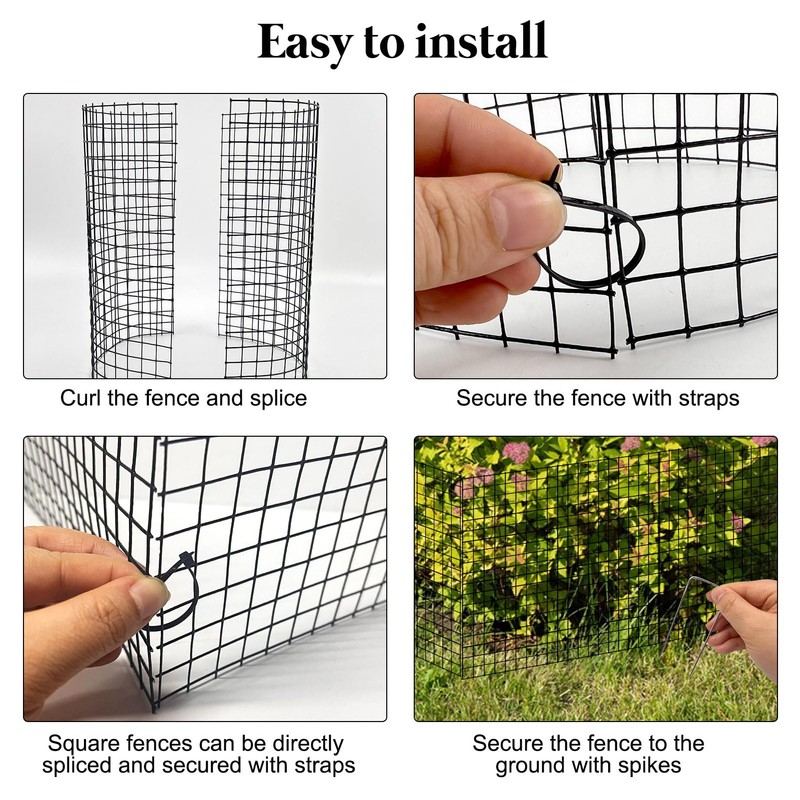 Easy to install

Curl the fence and splice

Secure the fence with straps

Square fences can be directly spliced and secured with straps

Secure the fence to the ground with spikes