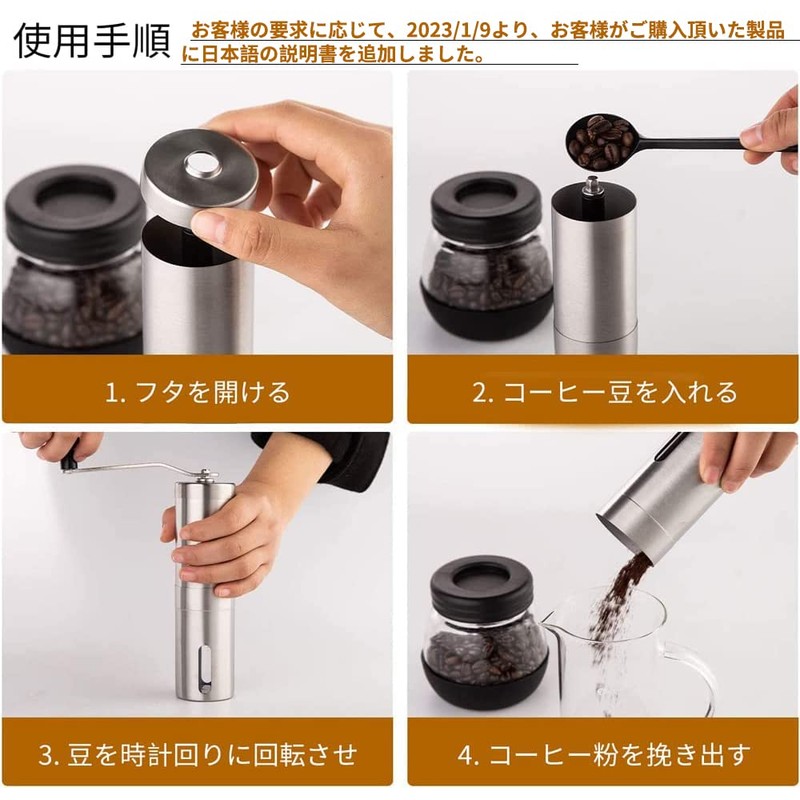 使用手順 お客様の要求に応じて、2023/1/9より、お客様がご購入頂いた製品に日本語の説明書を追加しました。

1. フタを開ける

2. コーヒー豆を入れる

3. 豆を時計回りに回転させ

4. コーヒー粉を挽き出す