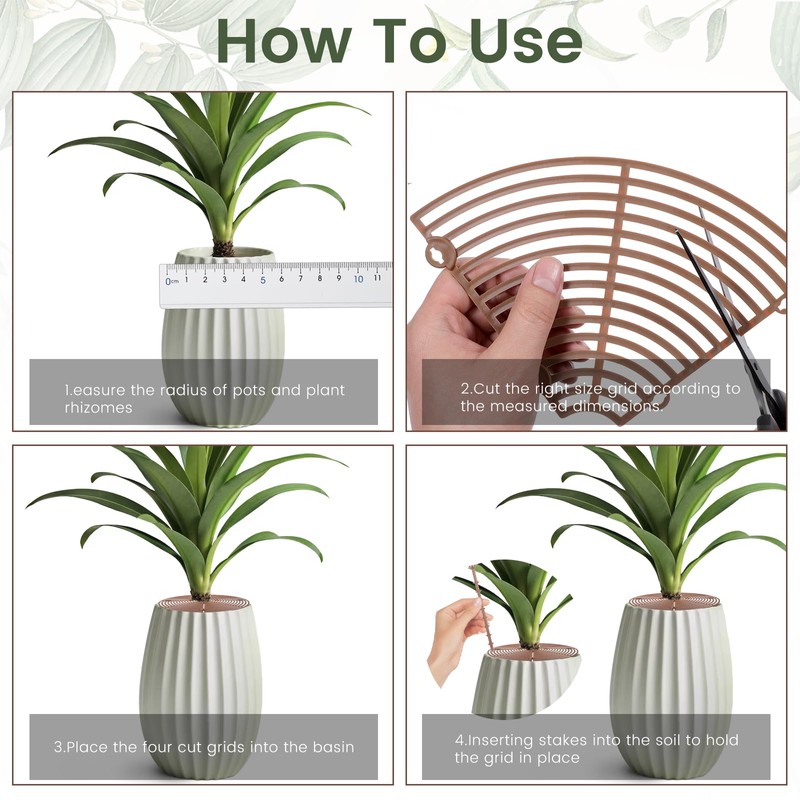 How To Use

0cm 1 2 3 4 5 6 7 8 9 10 11

1.easure the radius of pots and plant rhizomes

2.Cut the right size grid according to the measured dimensions.

3.Place the four cut grids into the basin

4.Inserting stakes into the soil to hold the grid in place