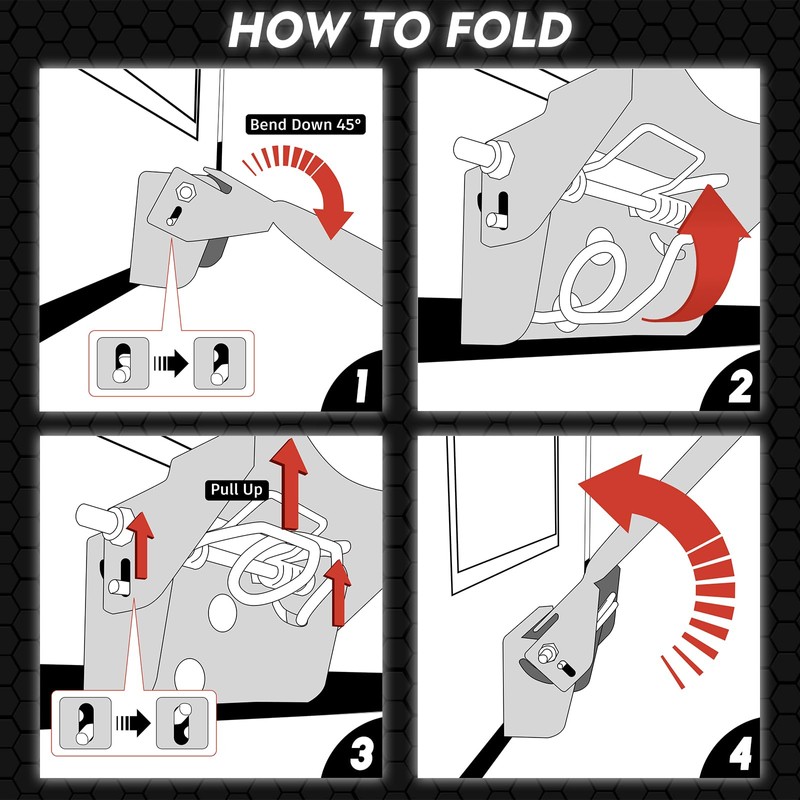 HOW TO FOLD

Bend Down 45°

1

2

Pull Up

3

4