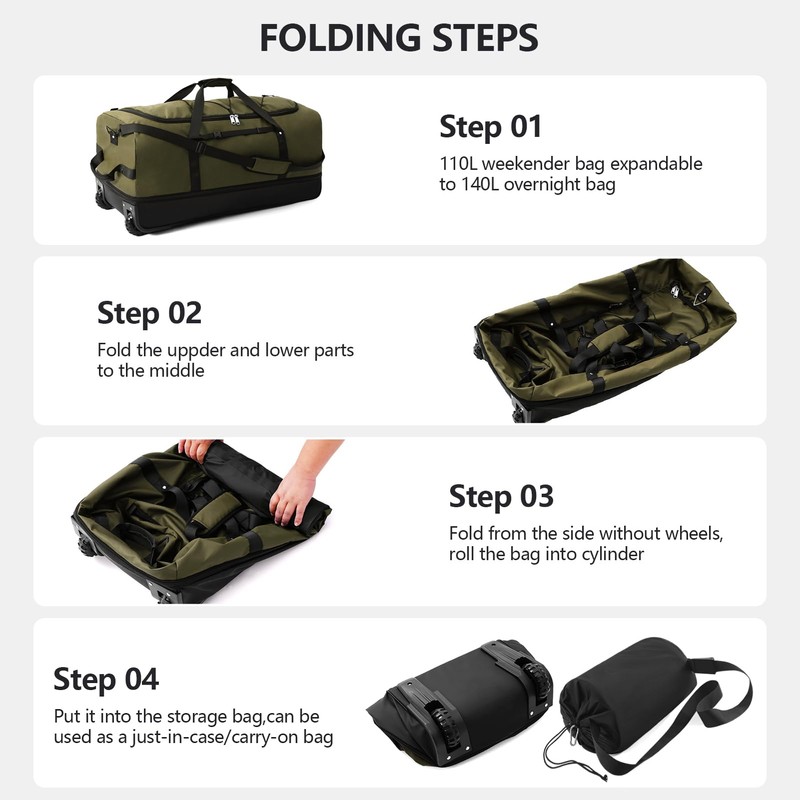 FOLDING STEPS

Step 01
110L weekender bag expandable to 140L overnight bag

Step 02
Fold the uppder and lower parts to the middle

Step 03
Fold from the side without wheels, roll the bag into cylinder

Step 04
Put it into the storage bag,can be used as a just-in-case/carry-on bag