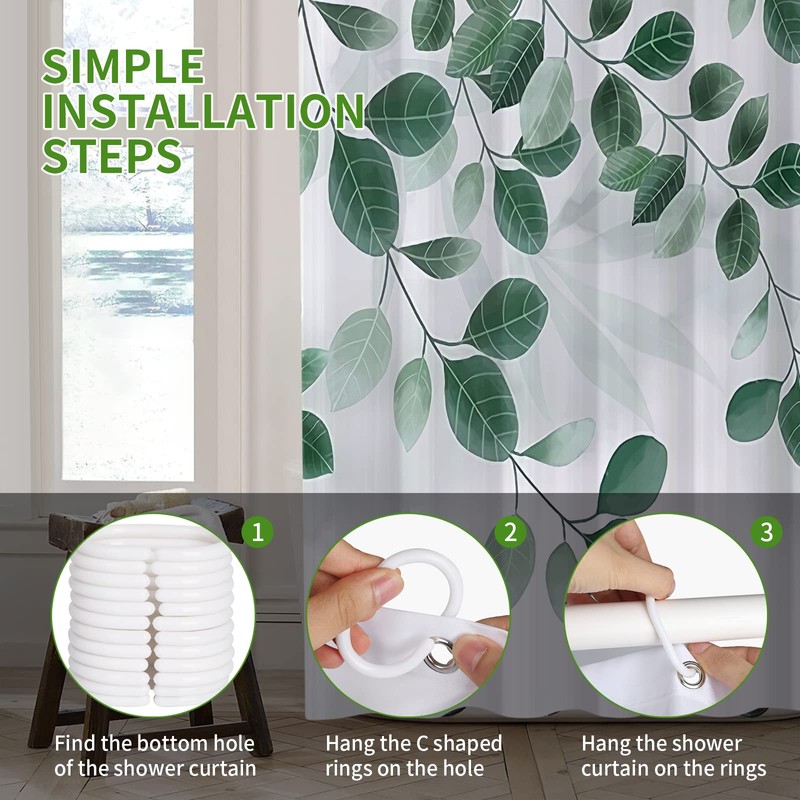 SIMPLE INSTALLATION STEPS

1

Find the bottom hole of the shower curtain

2

Hang the C shaped rings on the hole

3

Hang the shower curtain on the rings