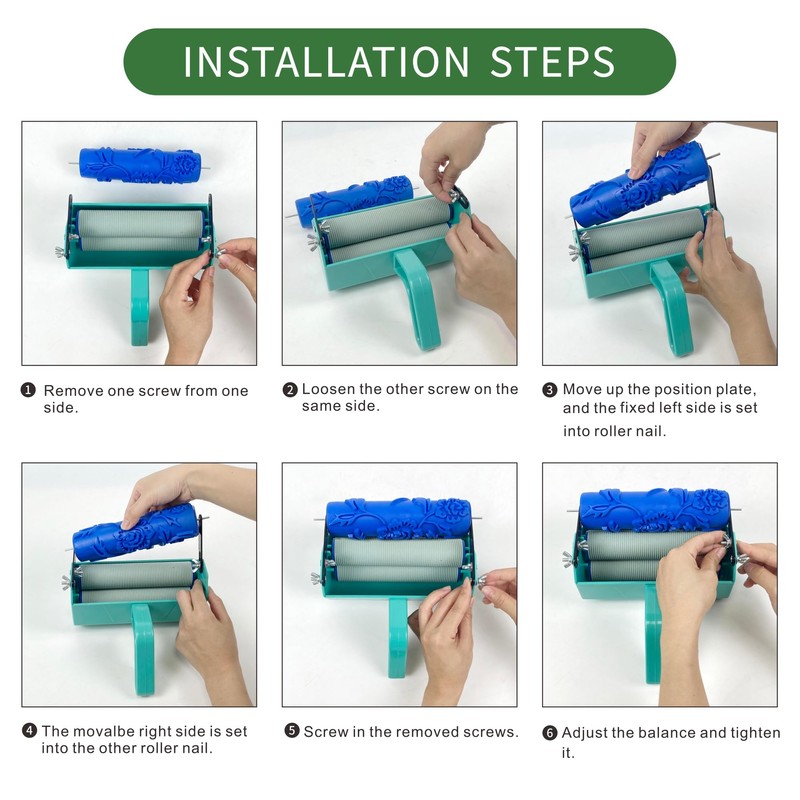 INSTALLATION STEPS

❶ Remove one screw from one side.

❷ Loosen the other screw on the same side.

❸ Move up the position plate, and the fixed left side is set into roller nail.

❹ The movalbe right side is set into the other roller nail.

❺ Screw in the removed screws.

❻ Adjust the balance and tighten it.